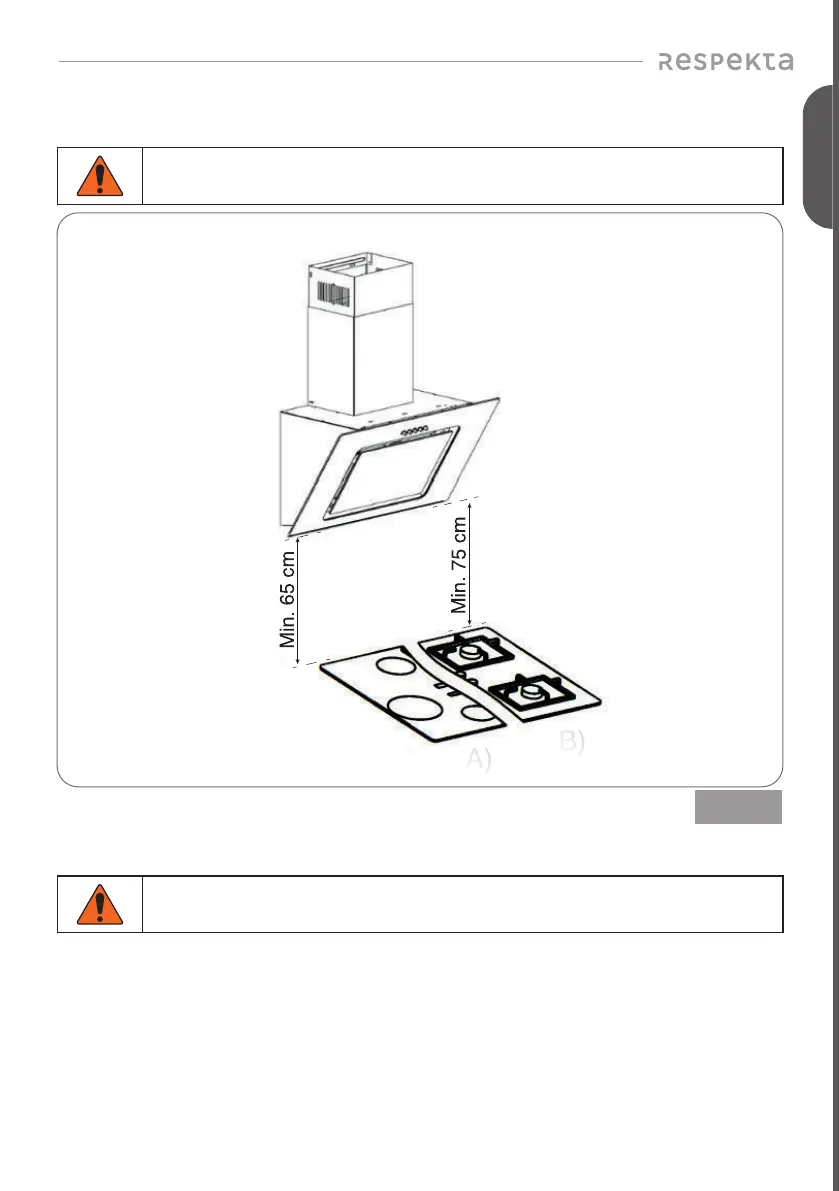 respekta

Min. 65 cm

Min. 75 cm

A)

B)