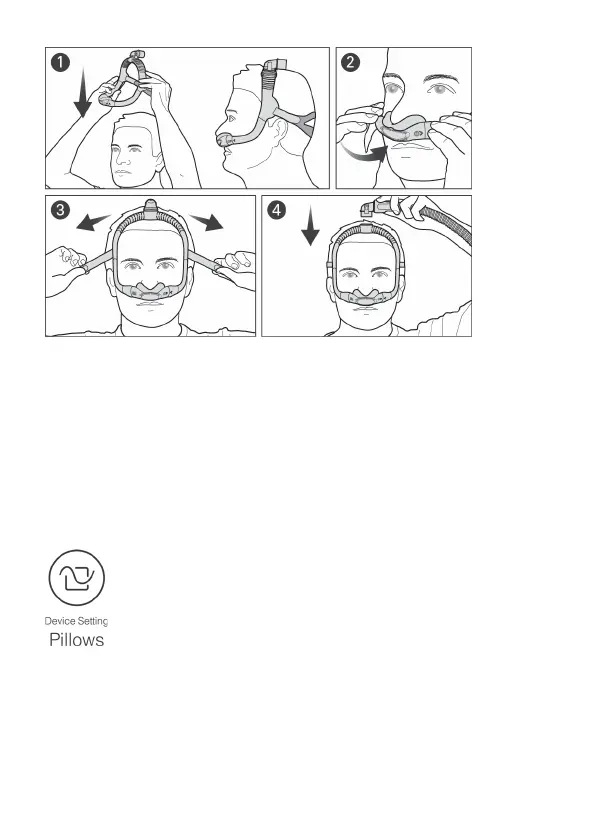 1

2

3

4

Device Setting
Pillows