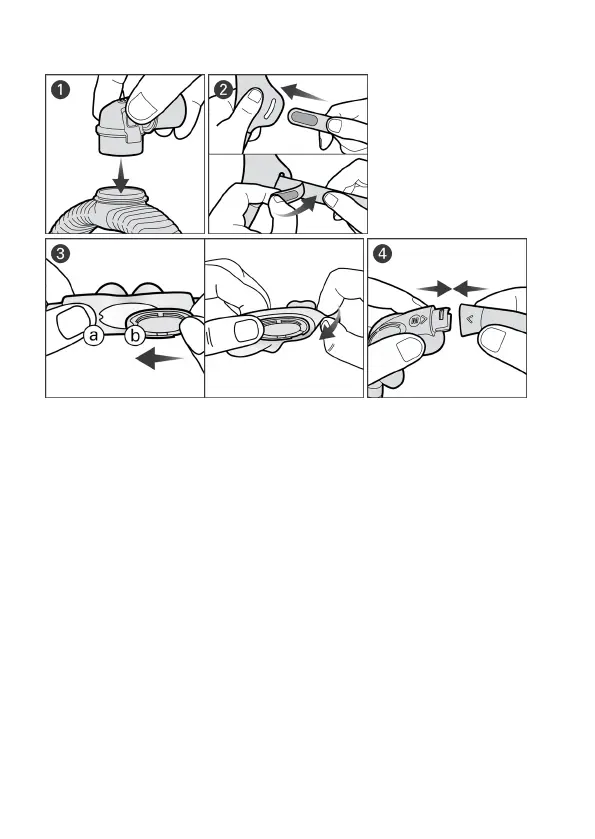 1

2

3

a

b

4