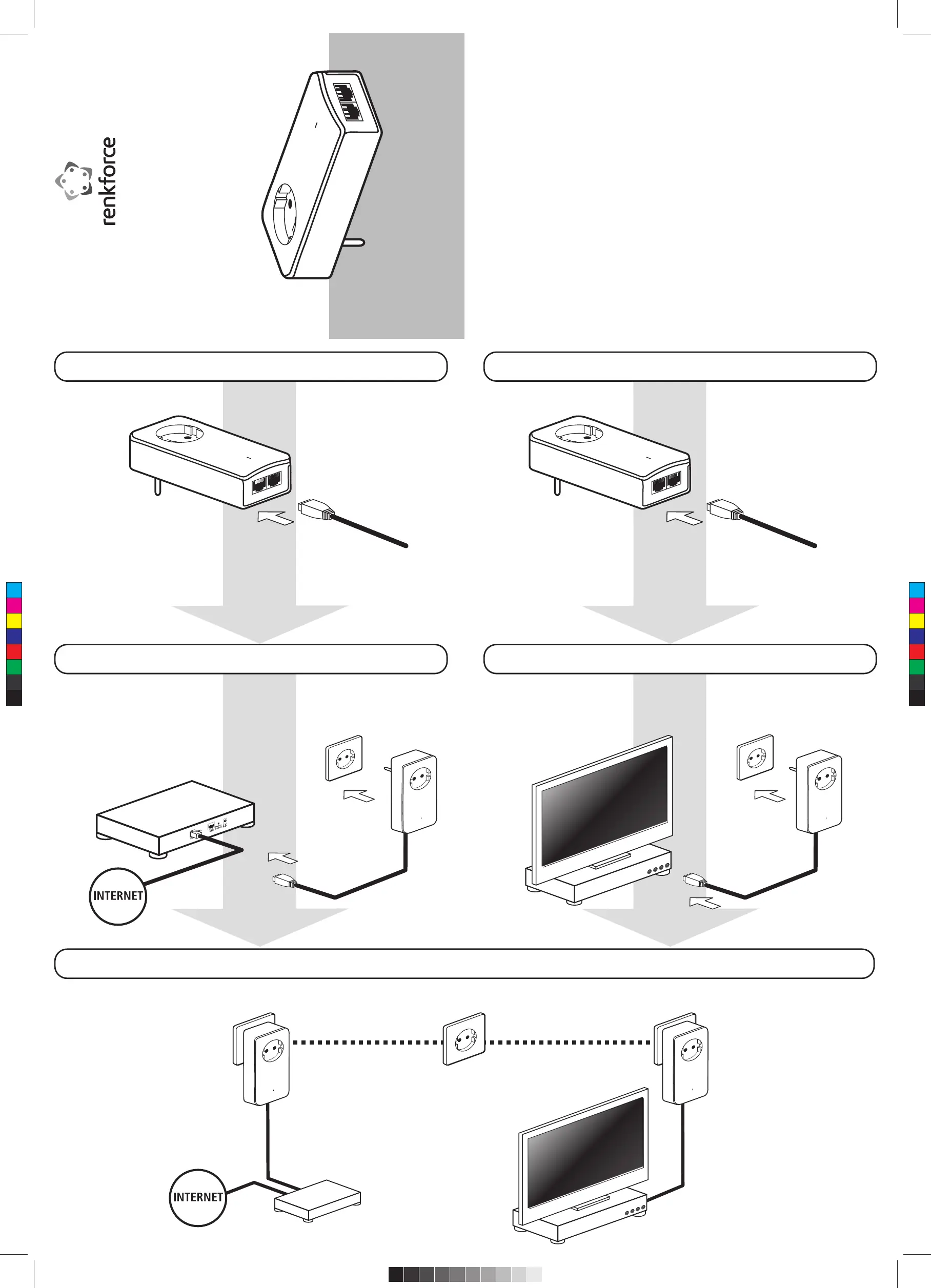 renkforce

INTERNET

INTERNET