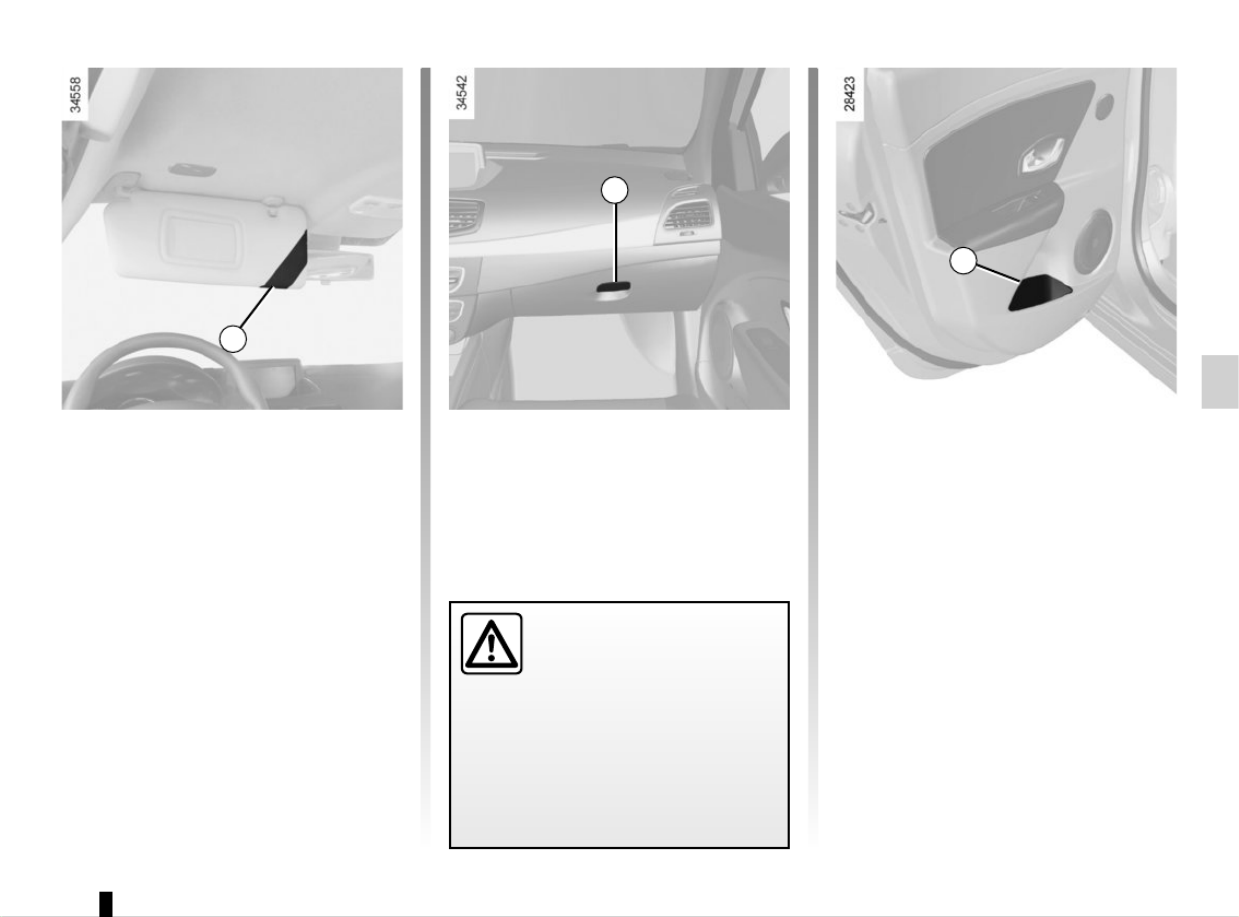 34558

34542

28423