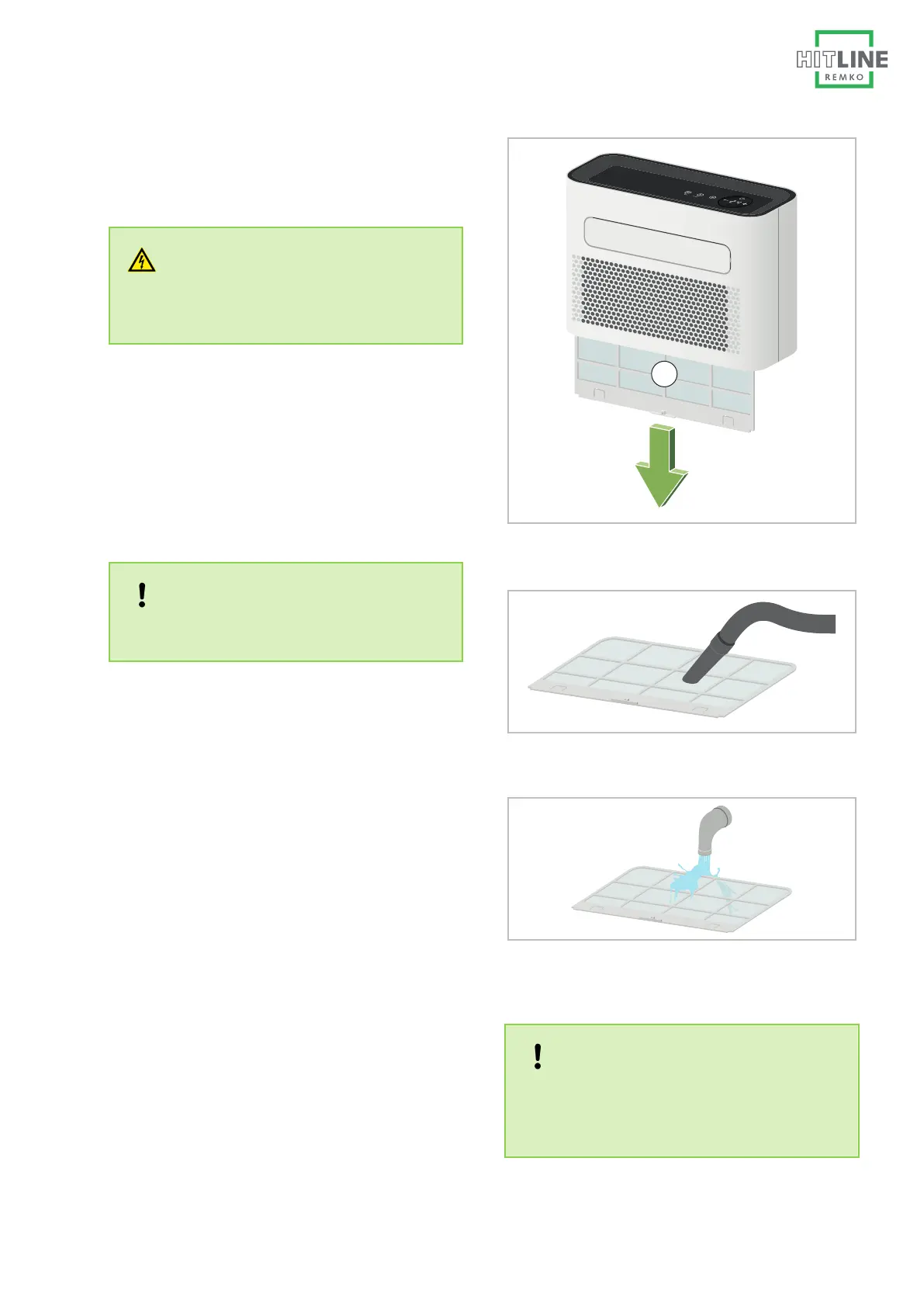 HITLINE
REMKO