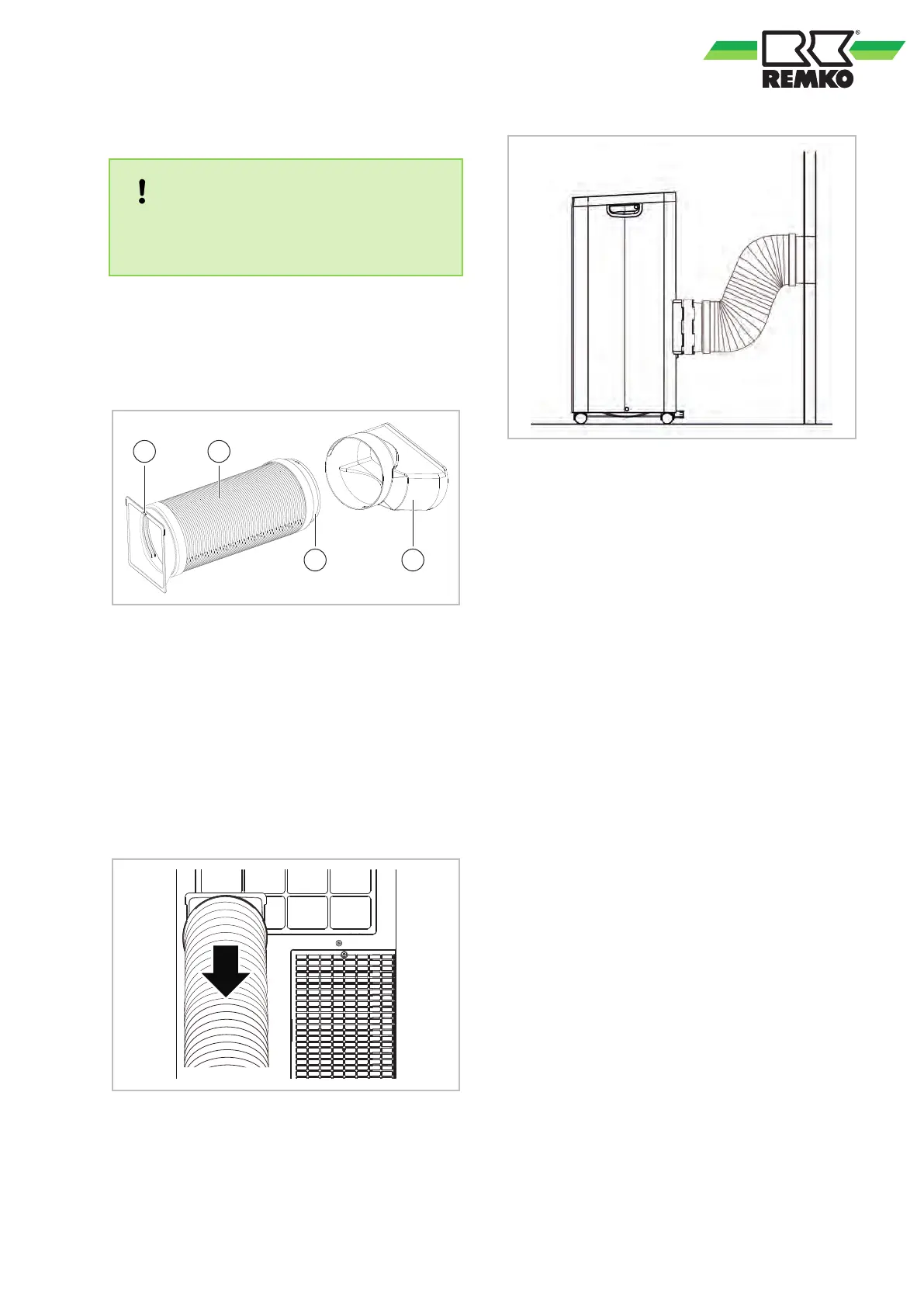 REMKO

!