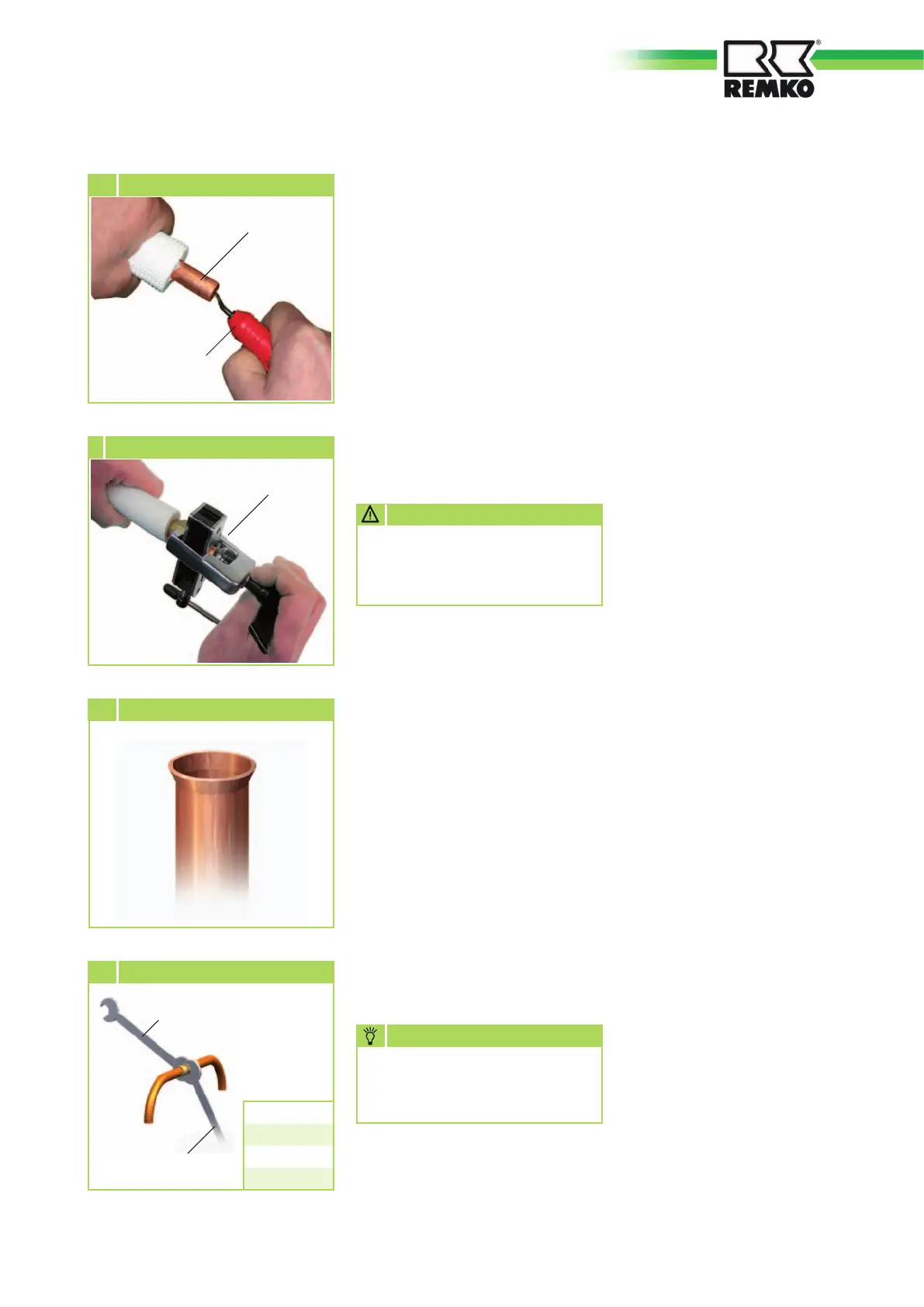 REMKO