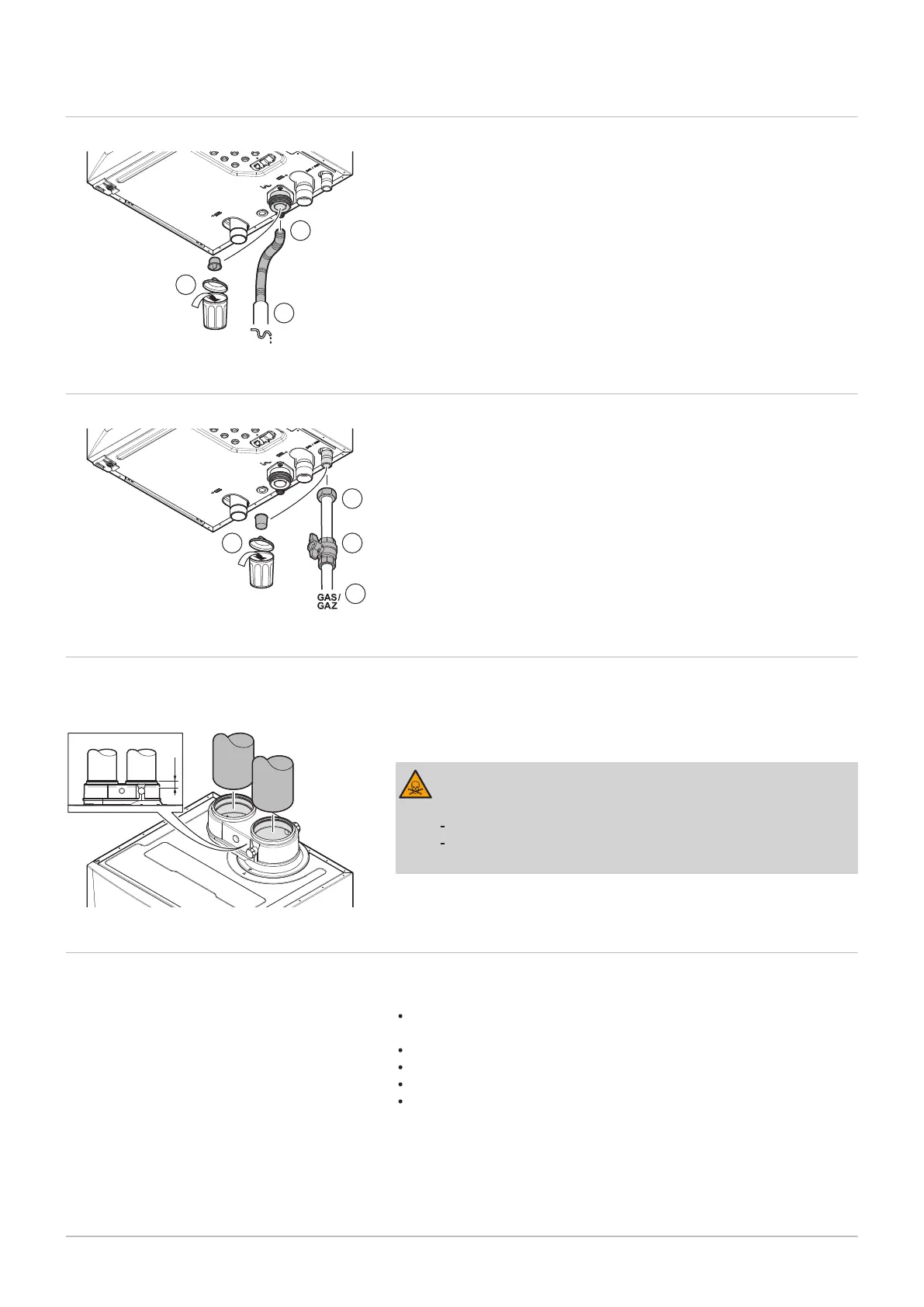 GAS/
GAZ