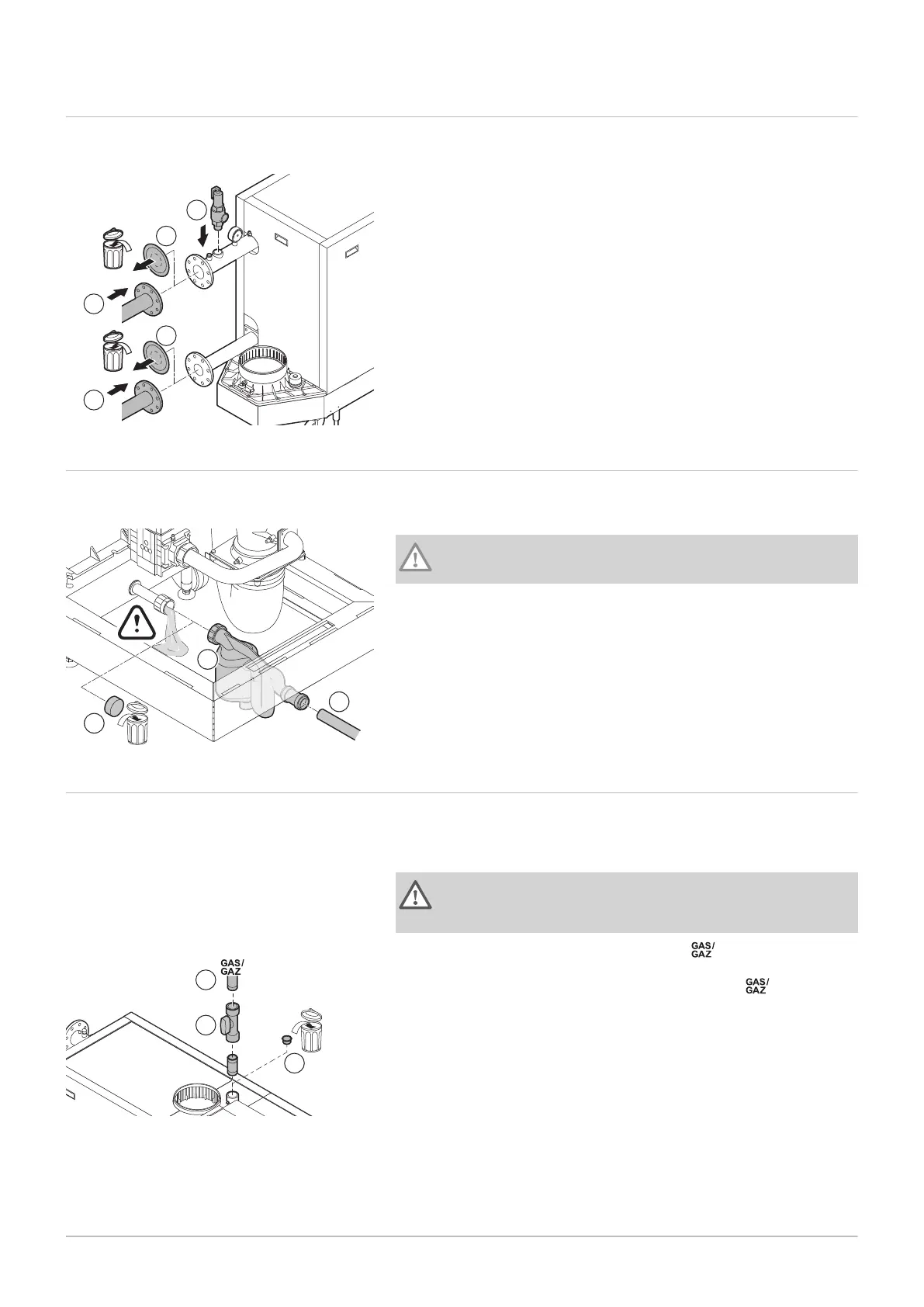 GAS/
GAZ

GAS/
GAZ

GAS/
GAZ