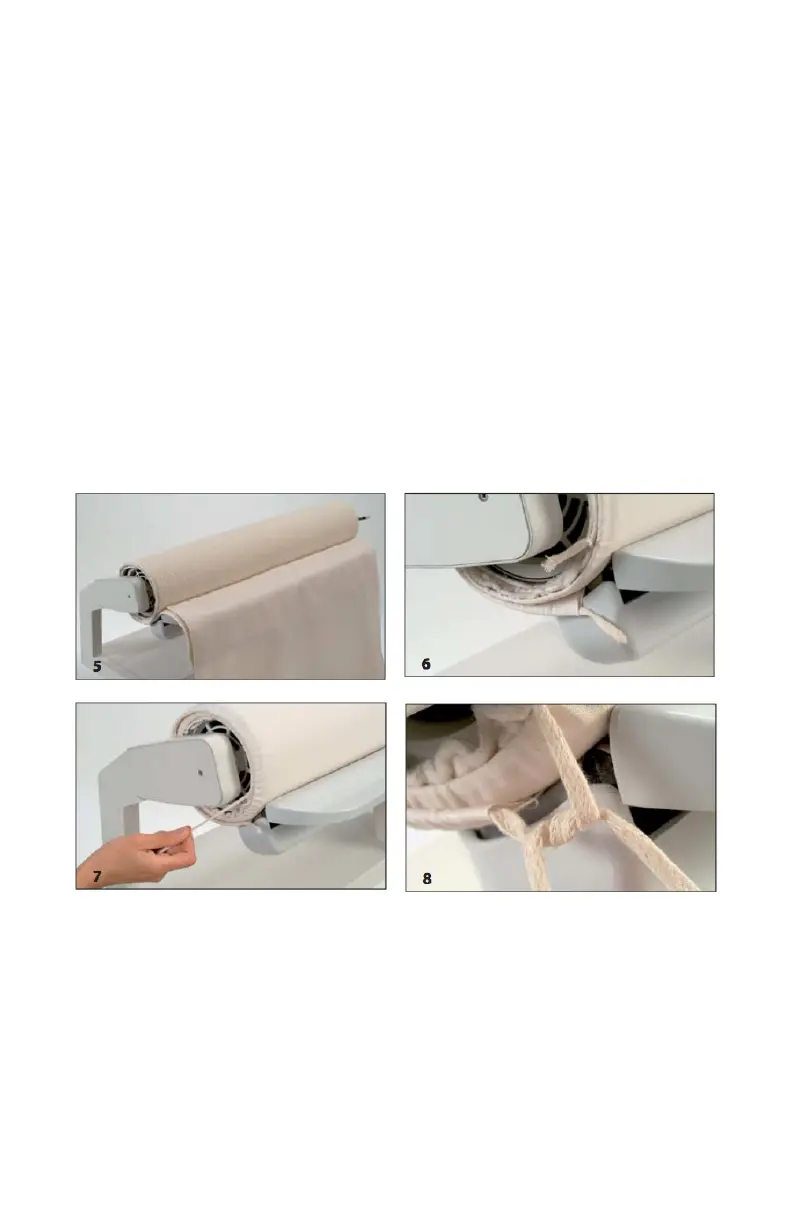 5

6

7

8