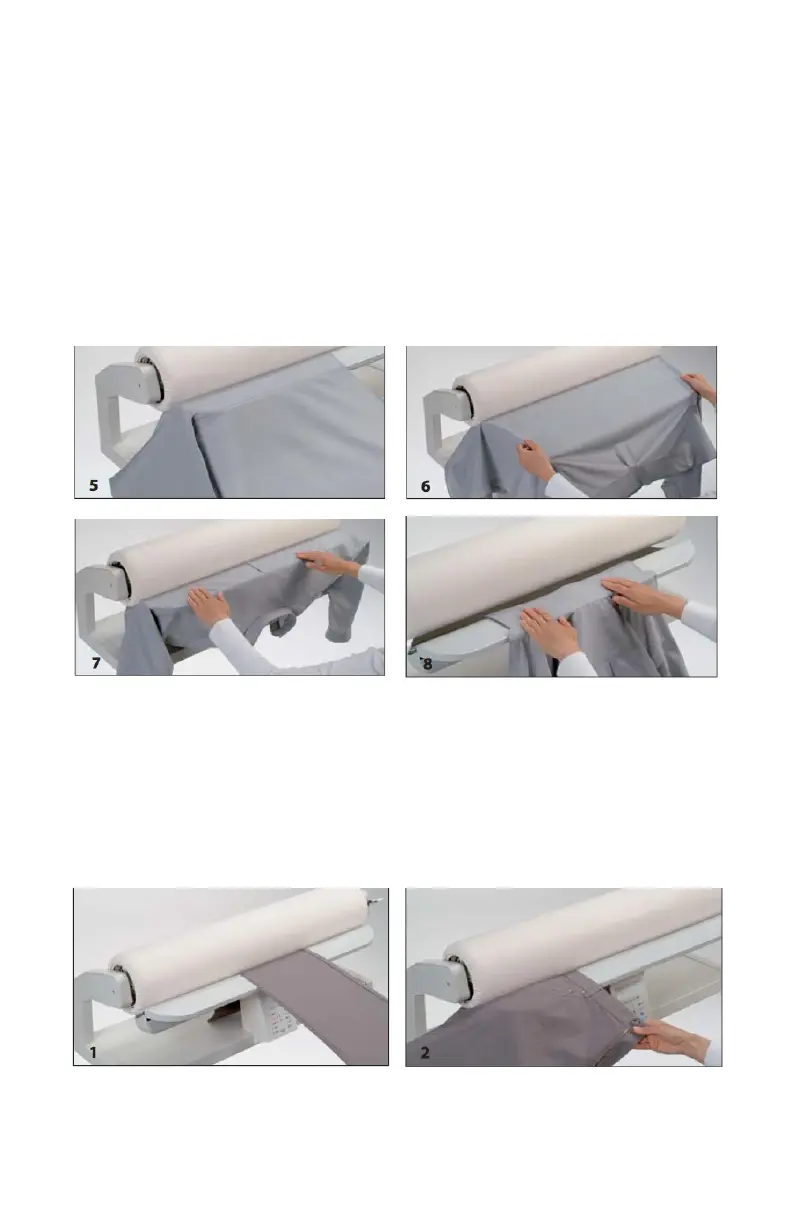 5

6

7

8

1

2