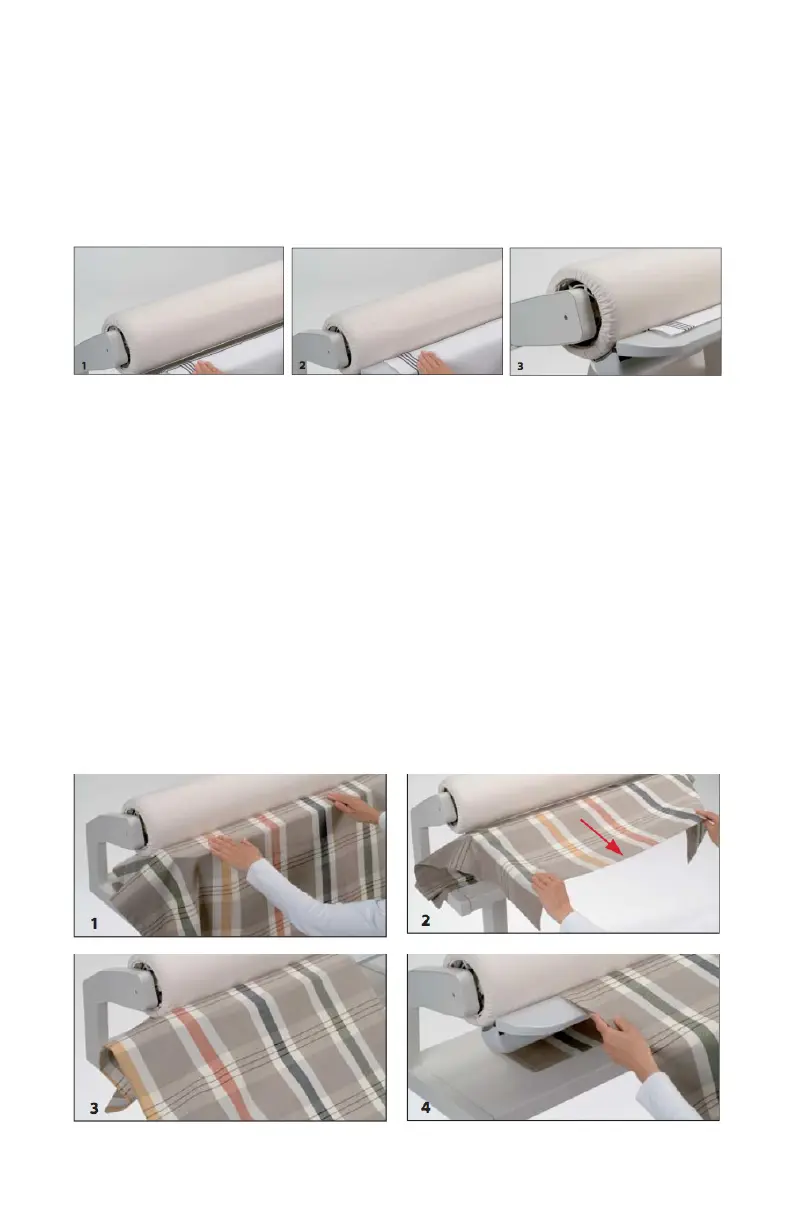 1

2

3

1

2

3

4