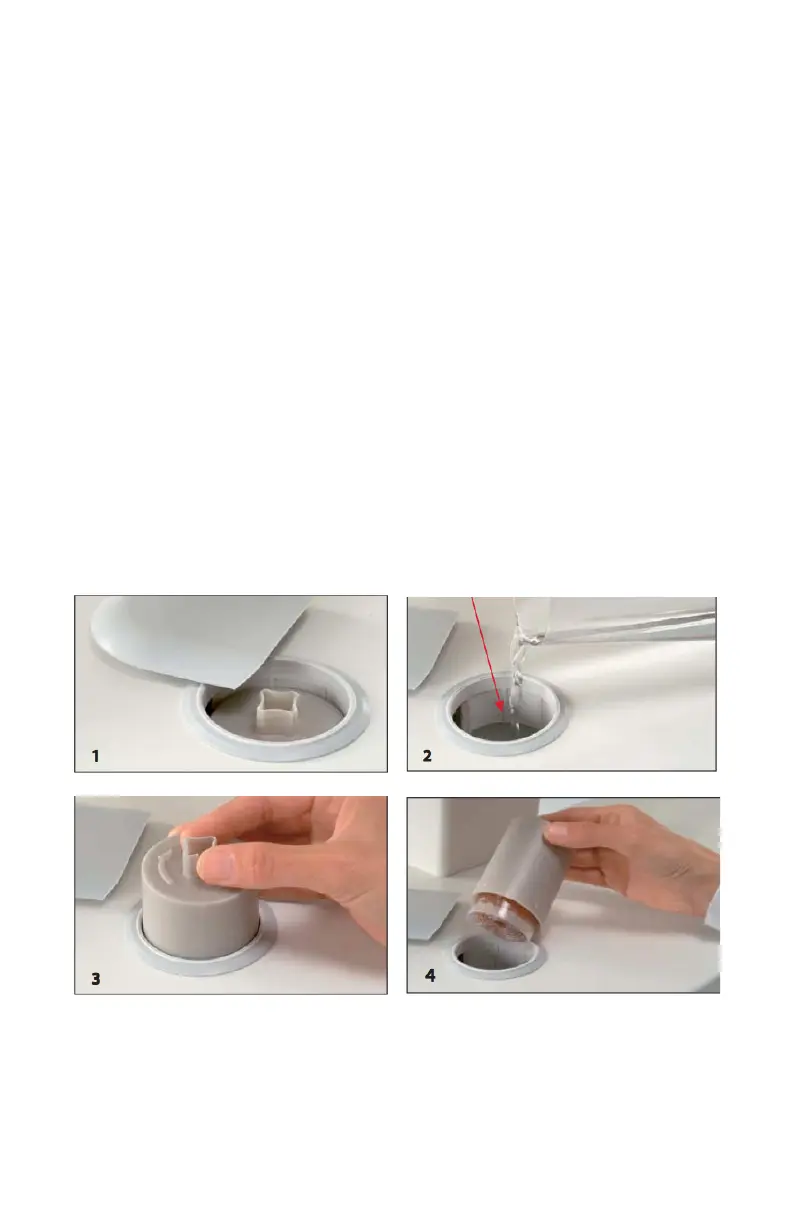 1

2

3

4