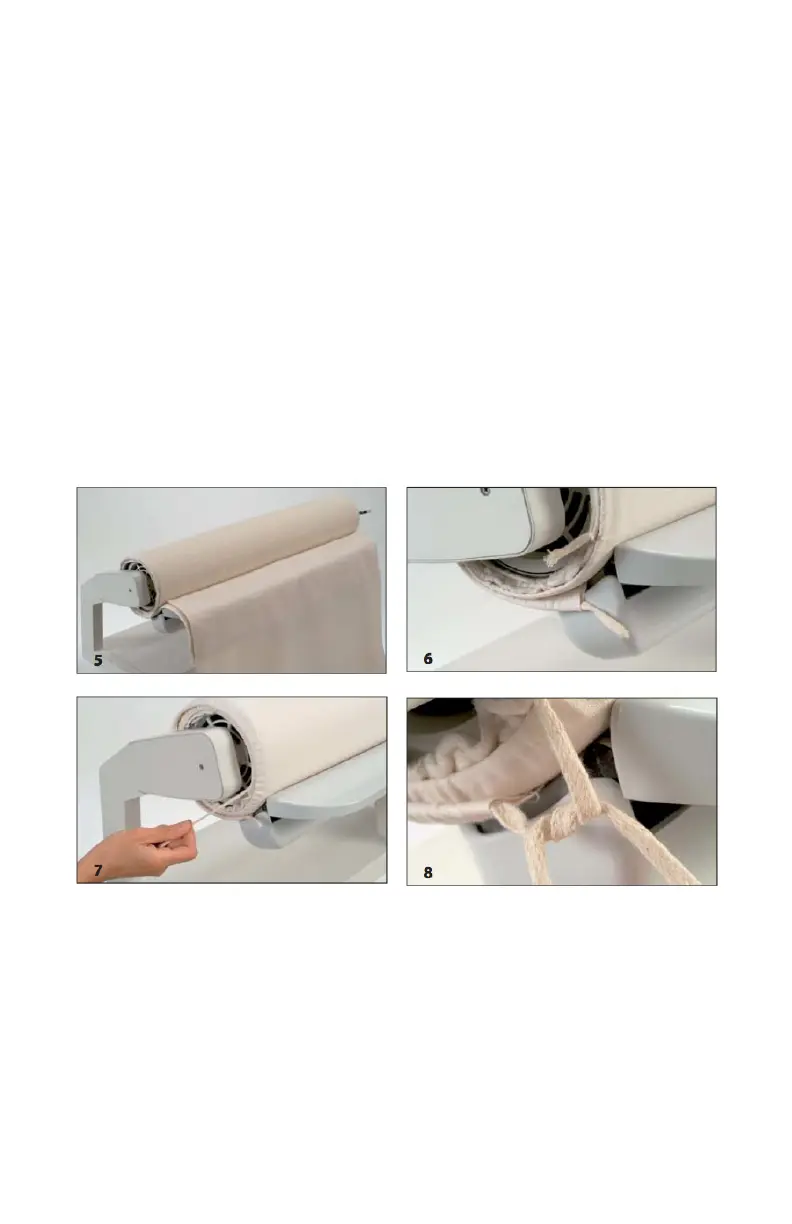 5

6

7

8