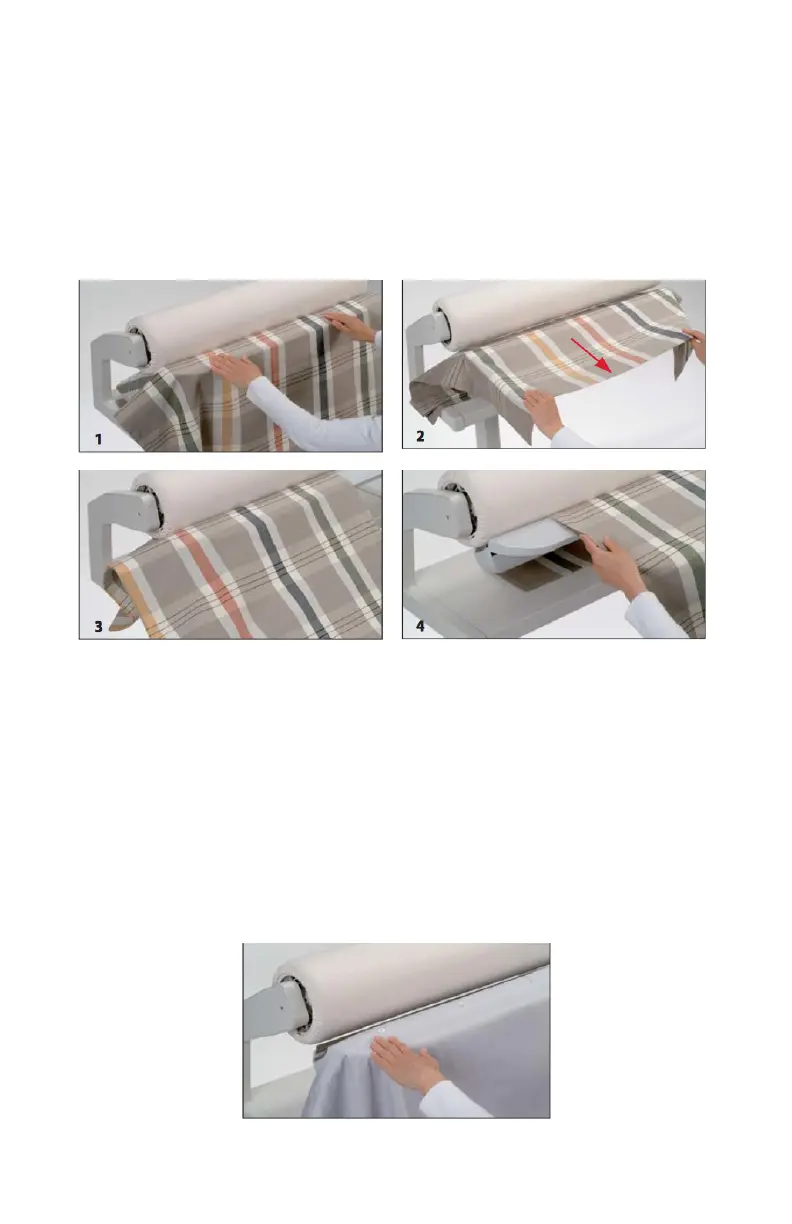 1

2

3

4