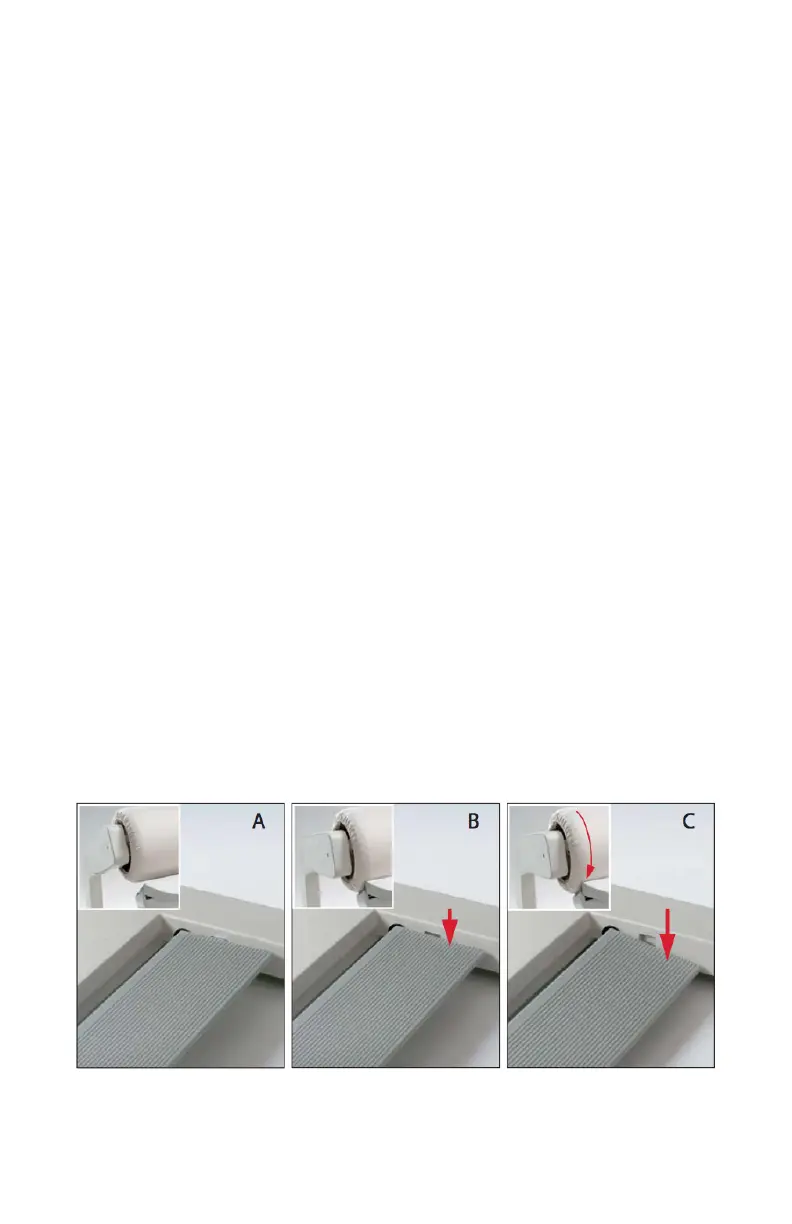 A

B

C