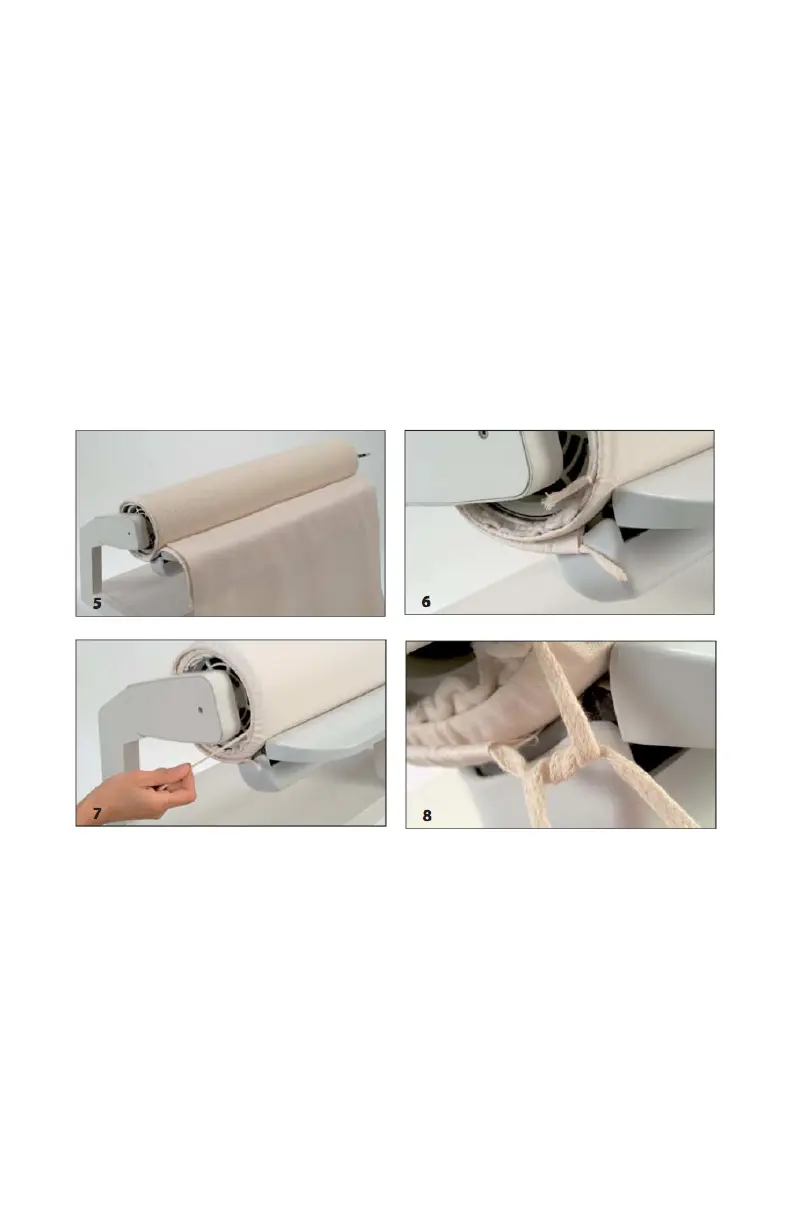 5

6

7

8