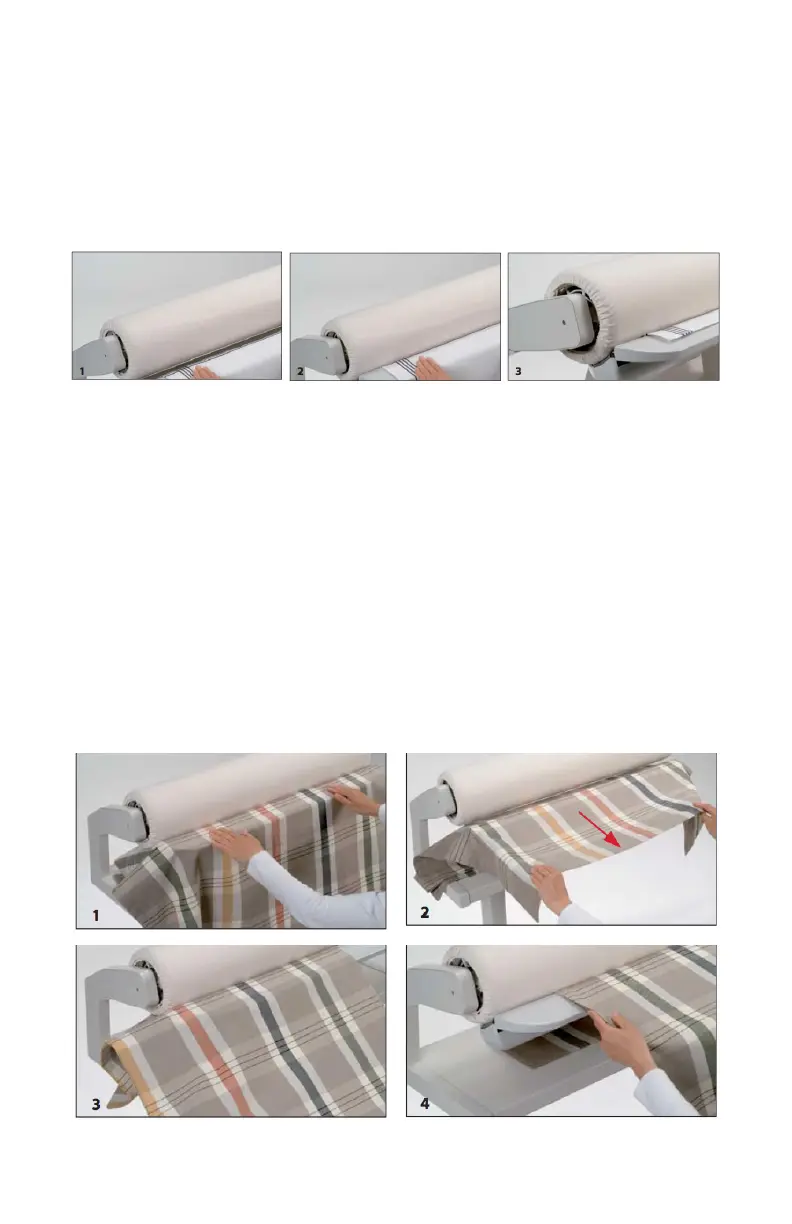 1

2

3

1

2

3

4