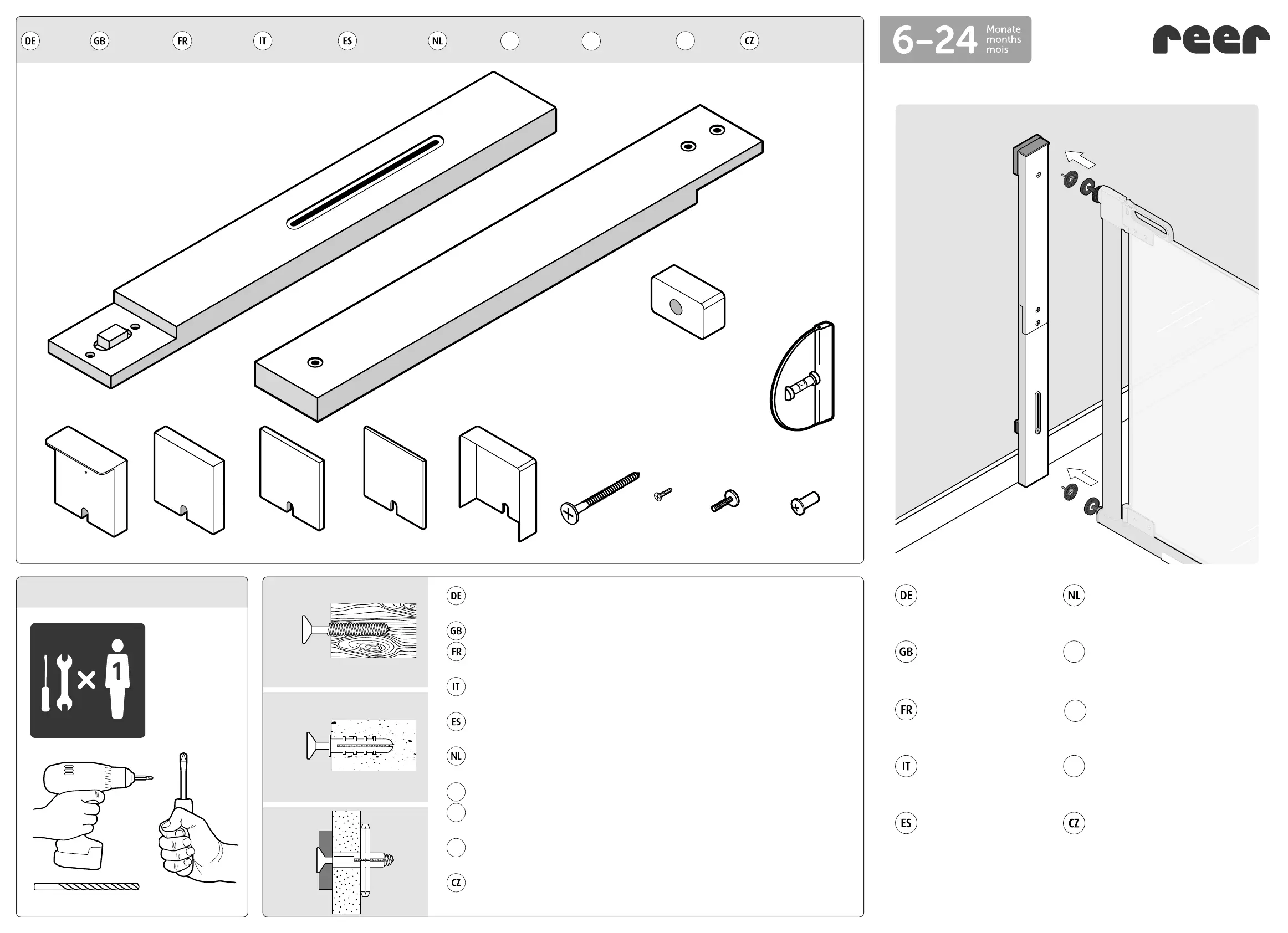 DE GB FR IT ES NL CZ

6–24 Monate months mois

reer

1

DE

GB

FR

IT

ES

NL

CZ

DE

GB

FR

IT

ES

NL

CZ