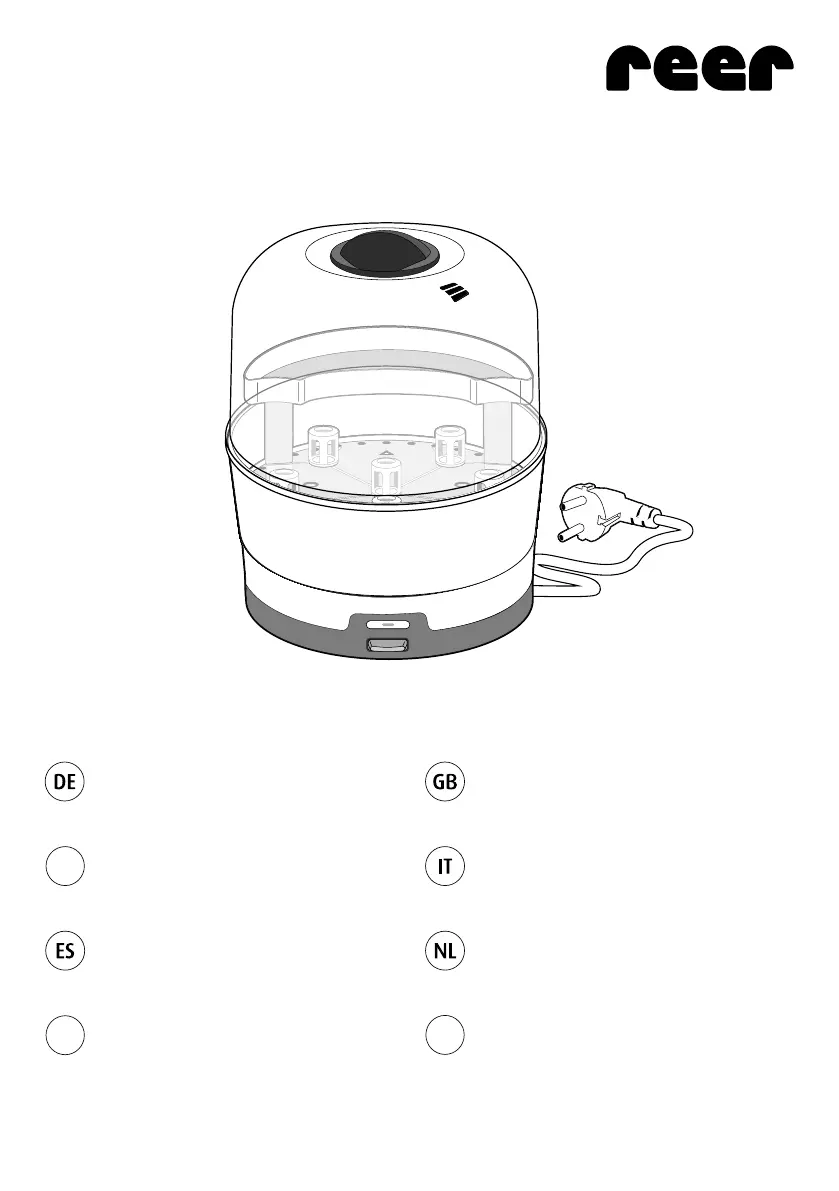 reer

DE

GB

IT

ES

NL