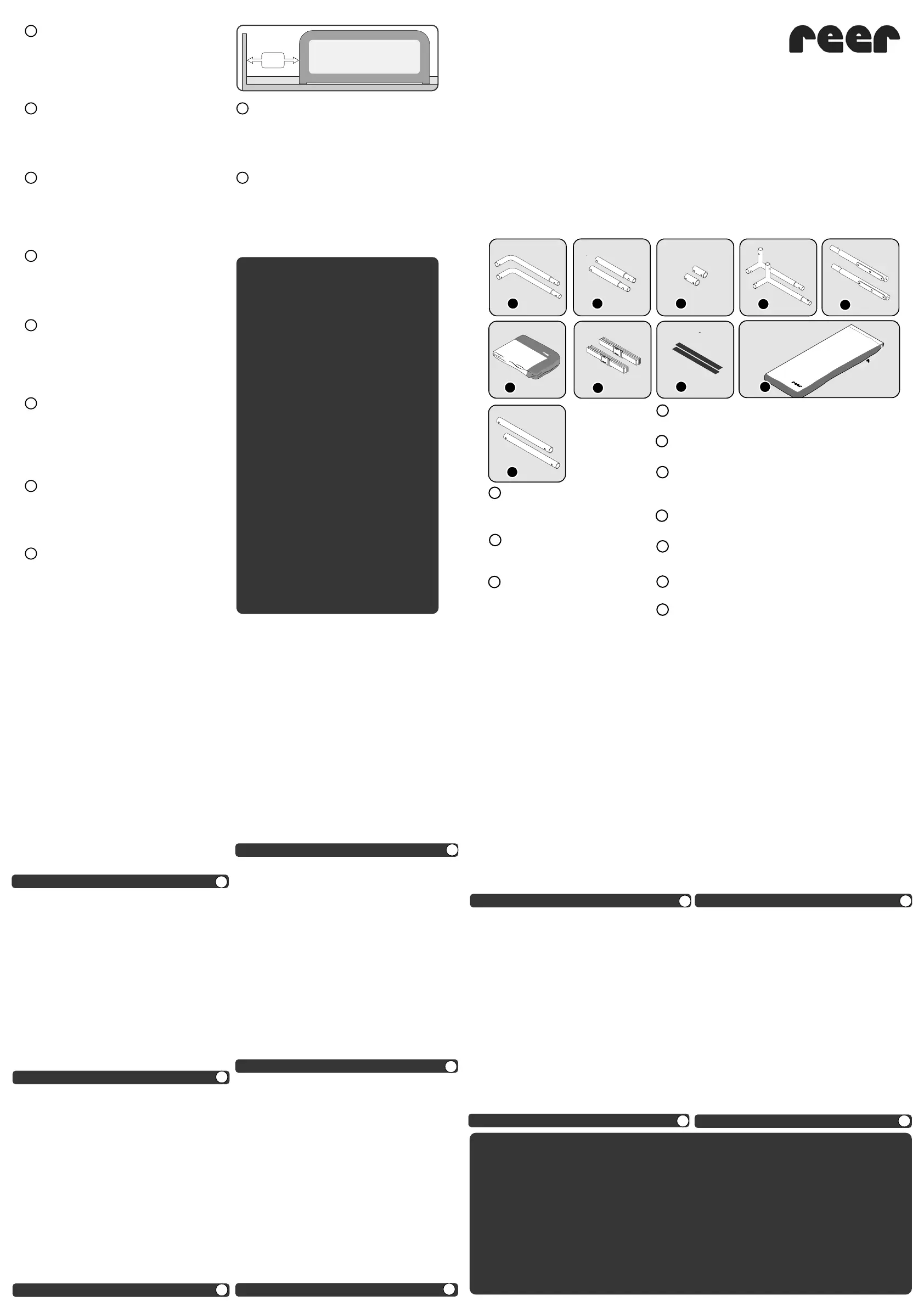 reer