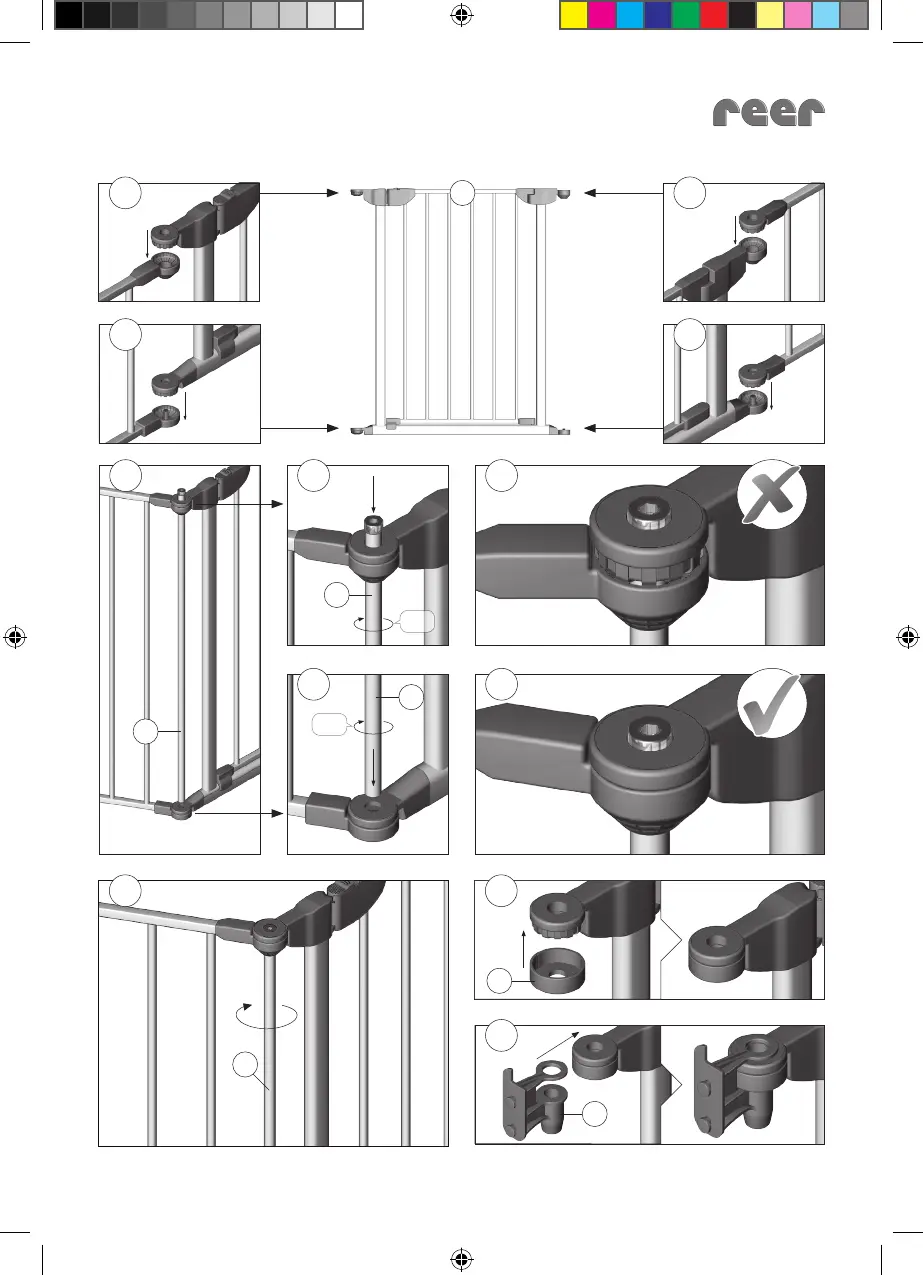 reer