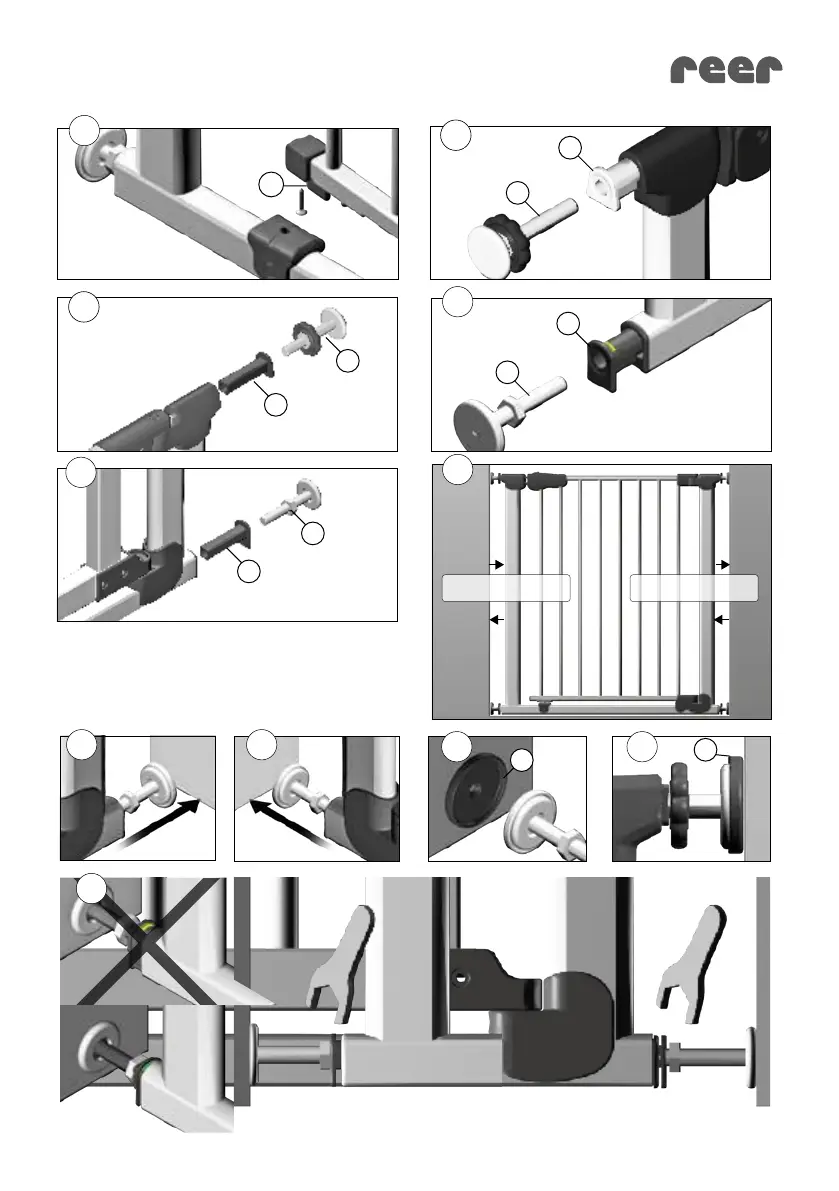 reer