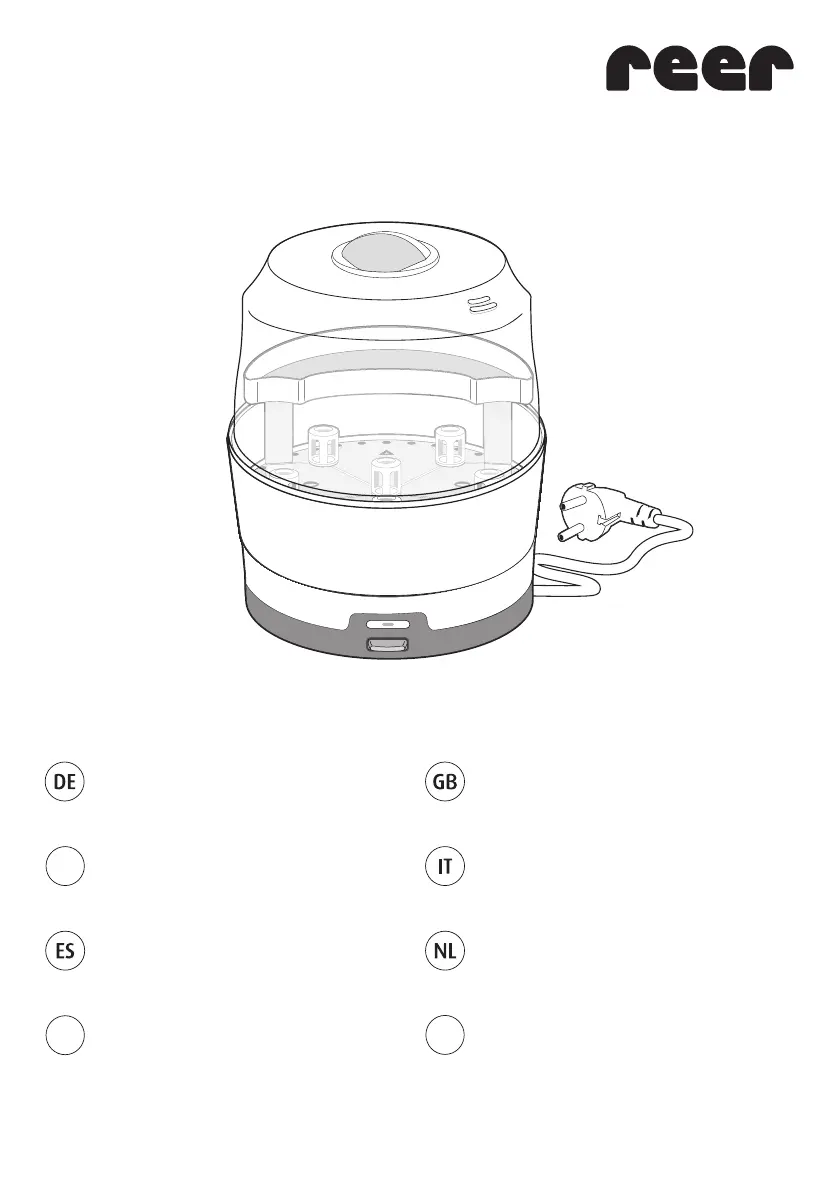 reer

DE

GB

IT

ES

NL