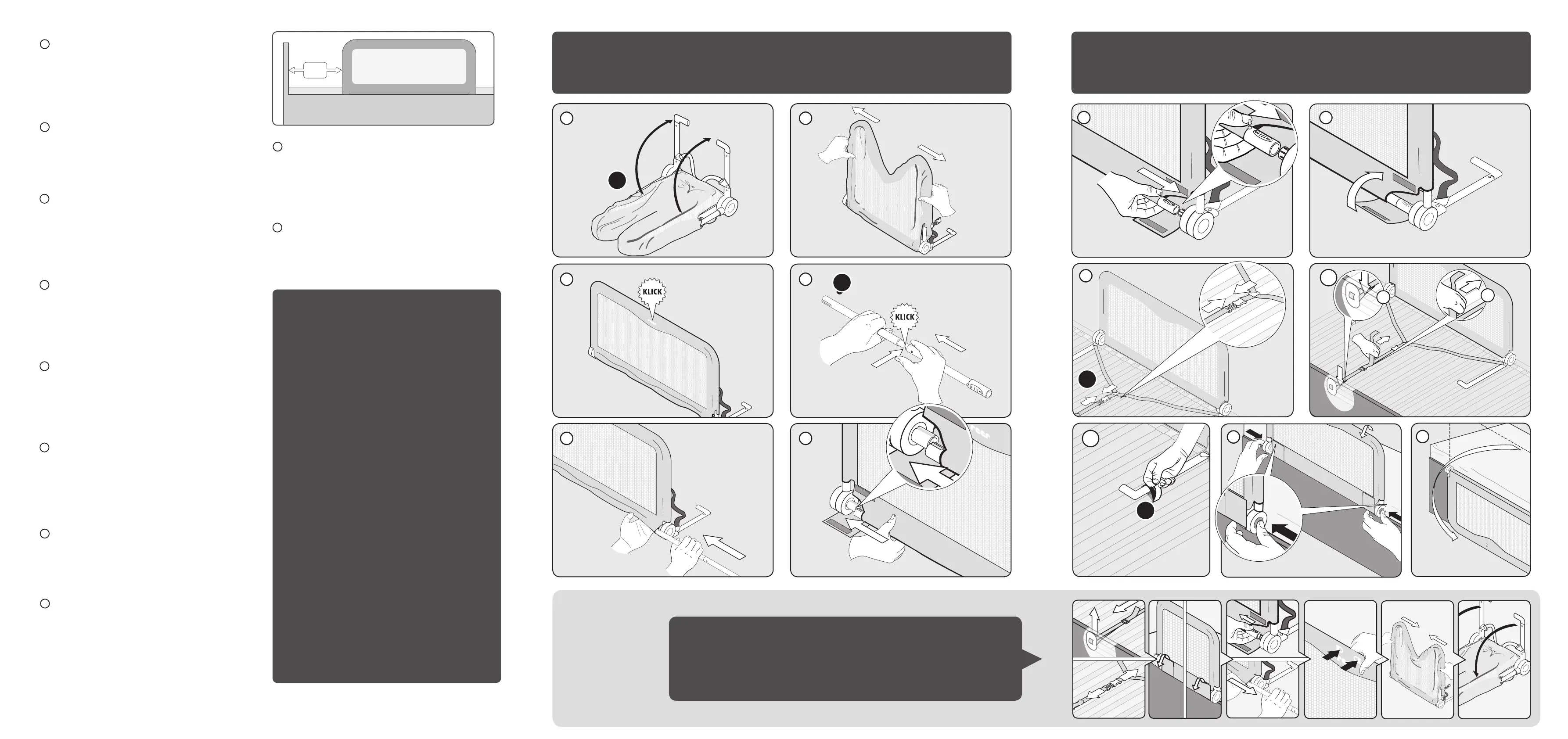 KLICK

KLICK