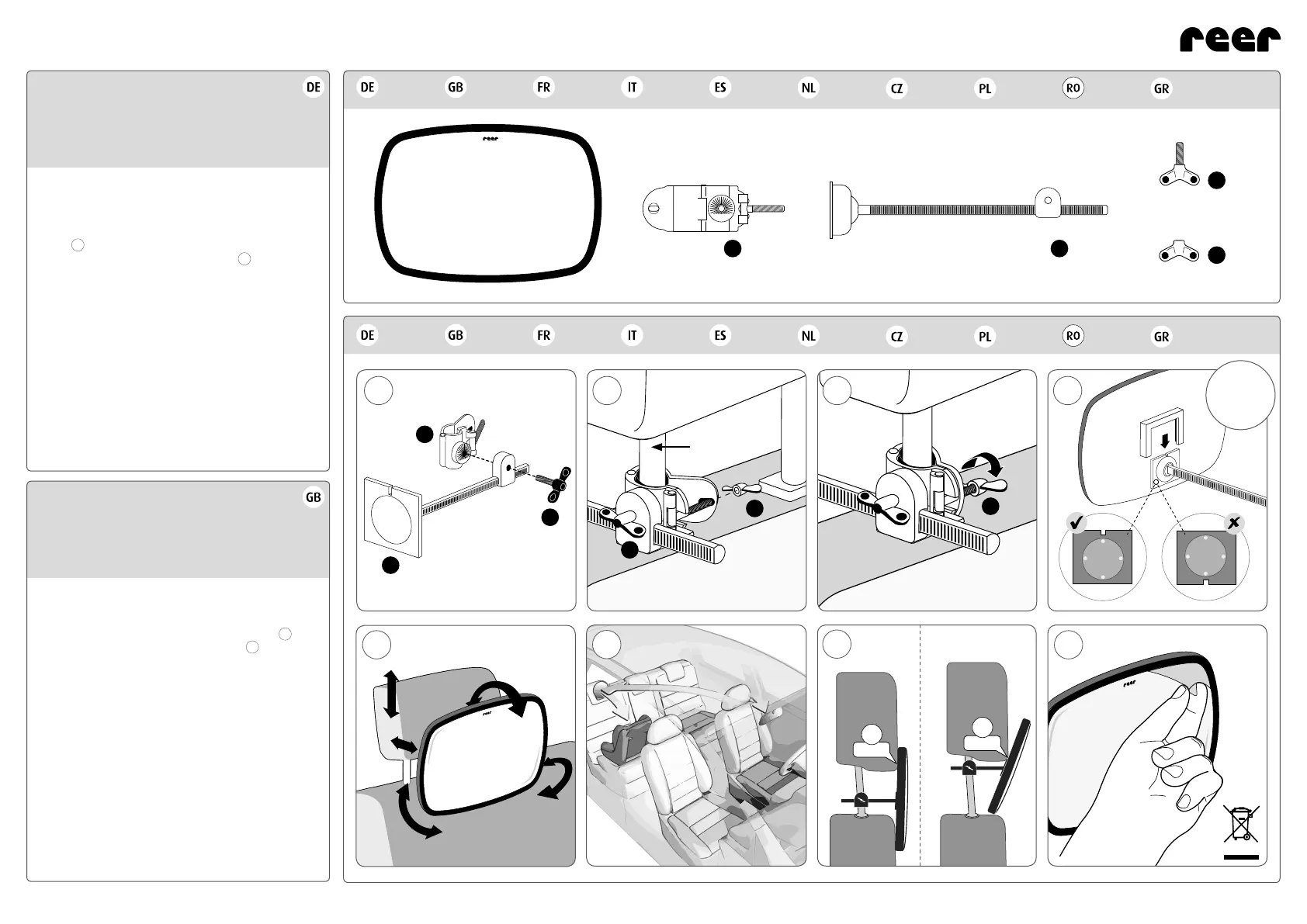 reer

DE

GB

DE GB FR IT ES NL CZ PL RO GR

reer

DE GB FR IT ES NL CZ PL RO GR

reer

reer