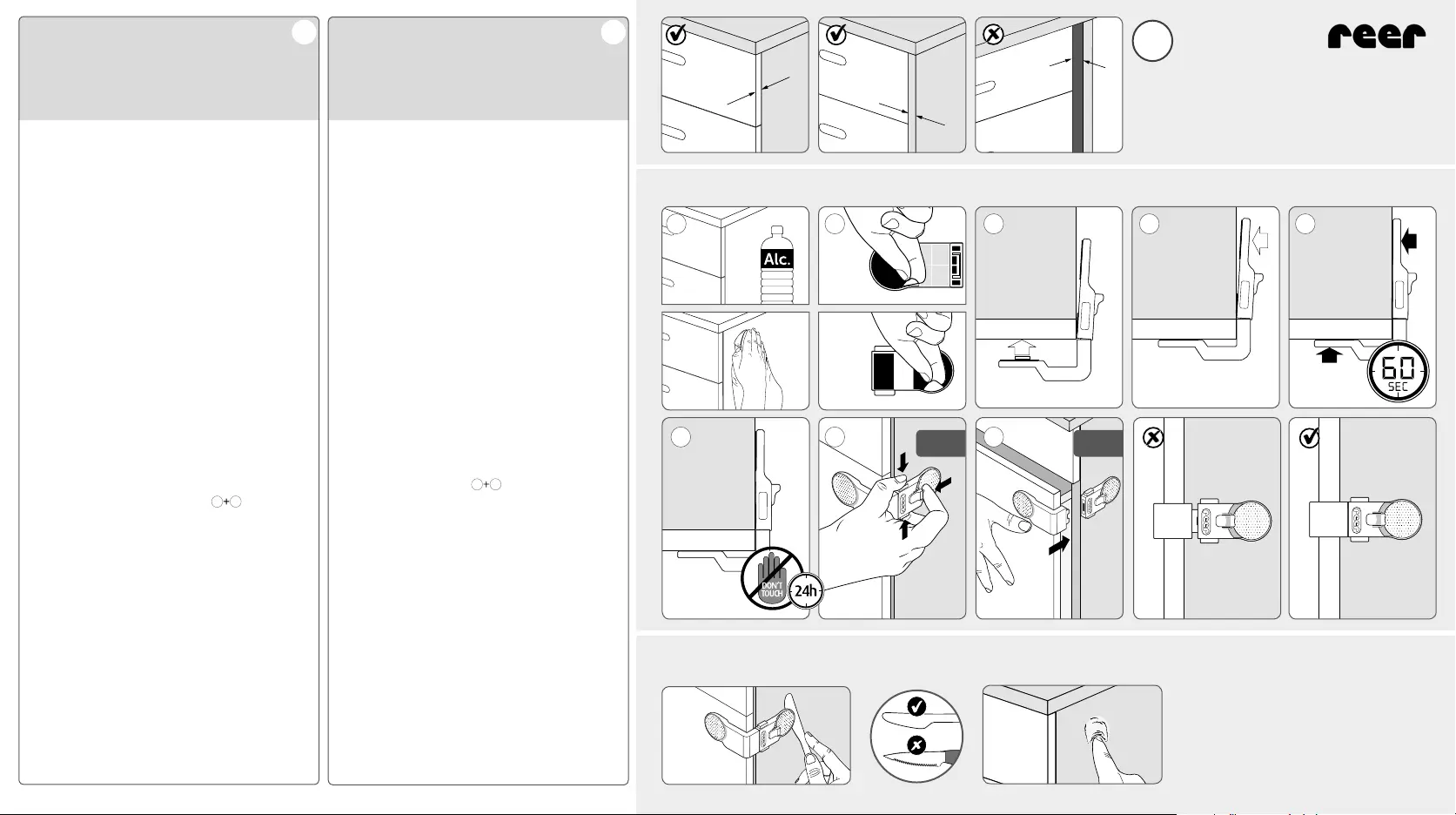 reer

Alc.

60
SEC

DON'T
TOUCH

24h