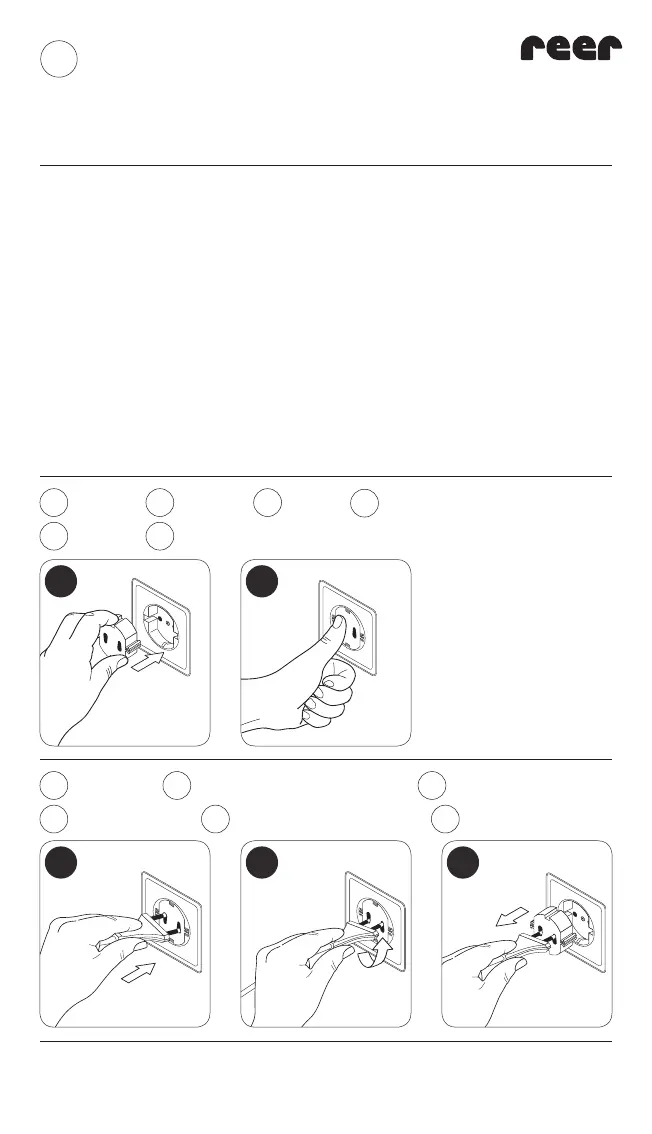 reer