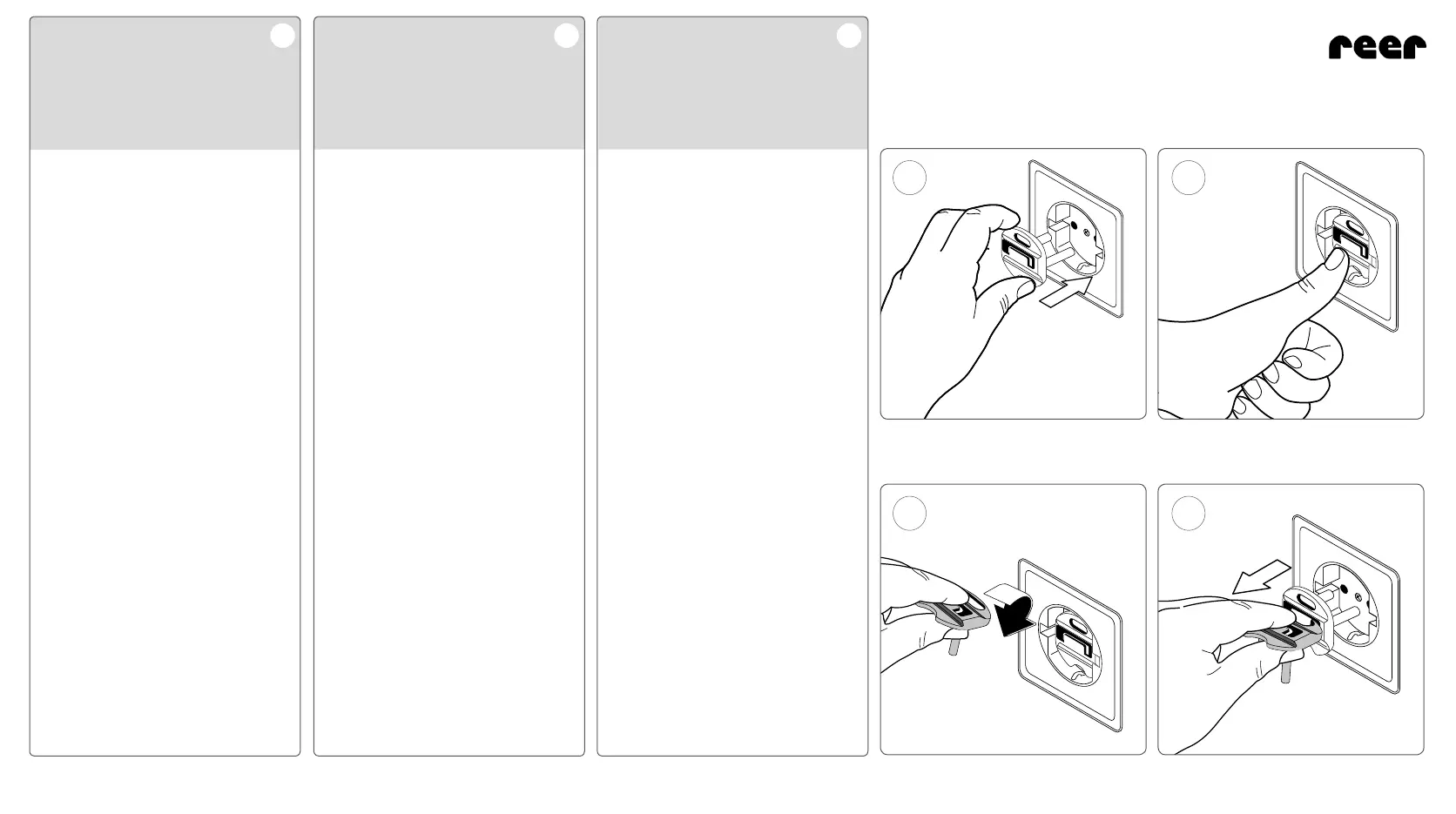 reer