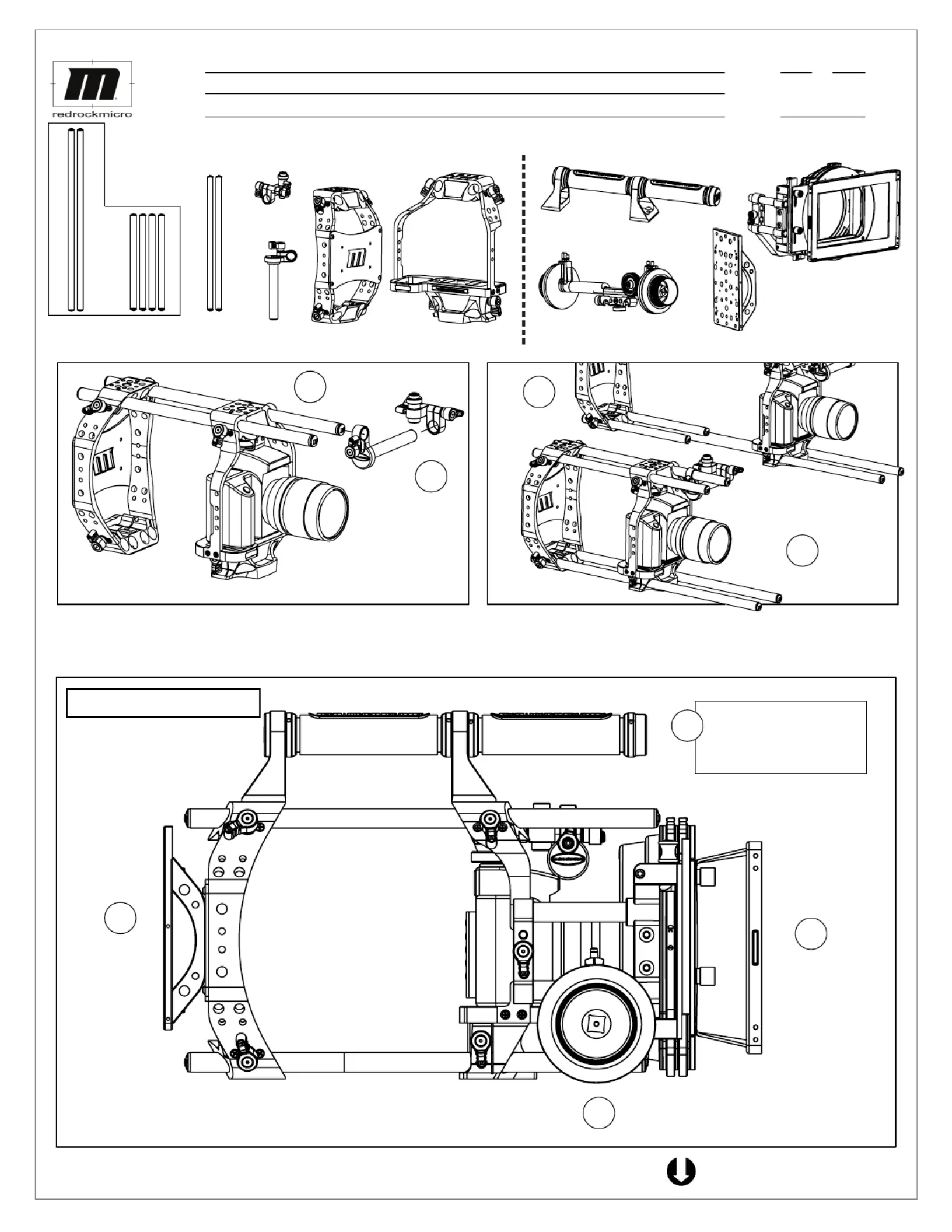 redrockmicro