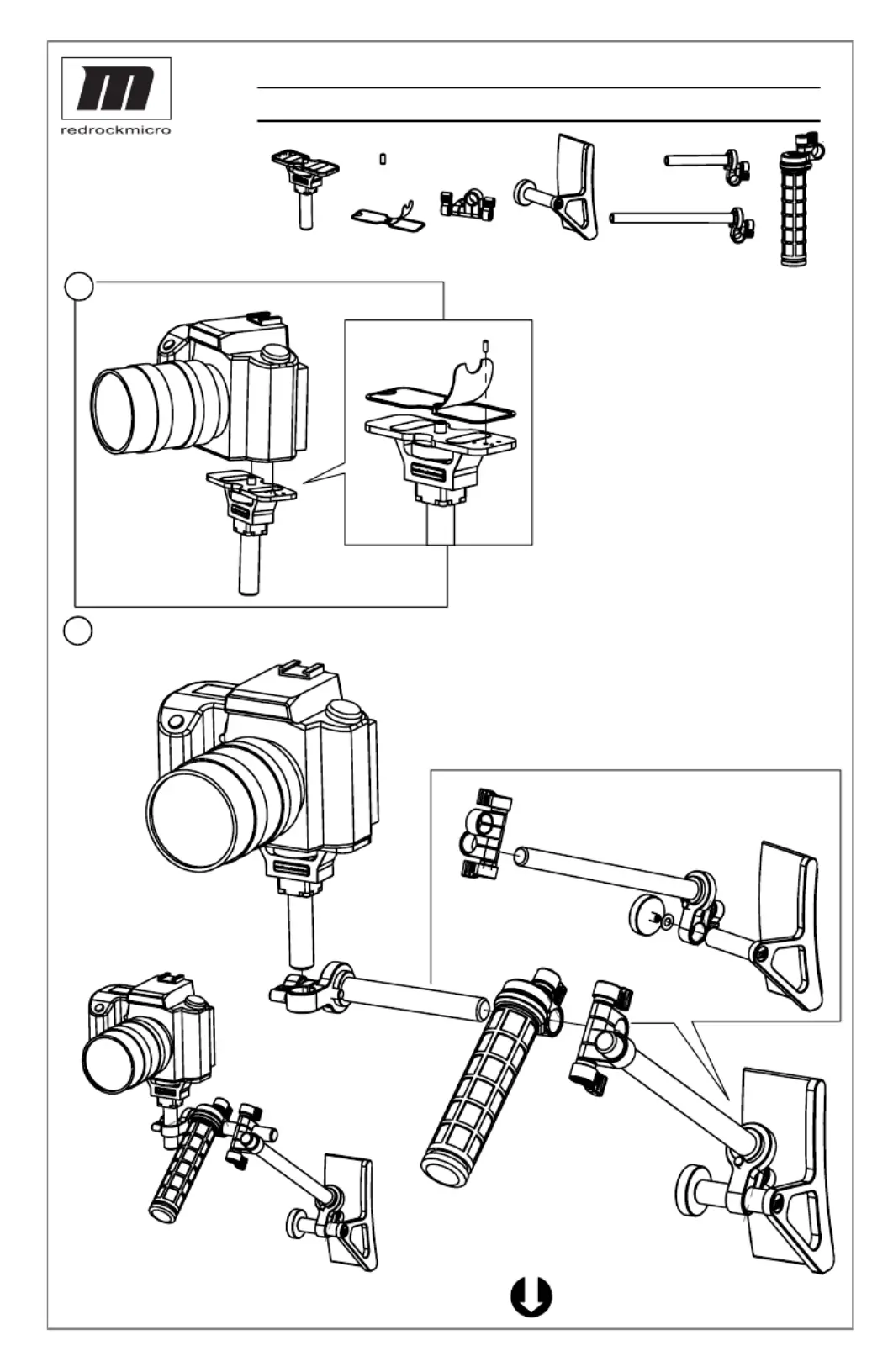 redrockmicro