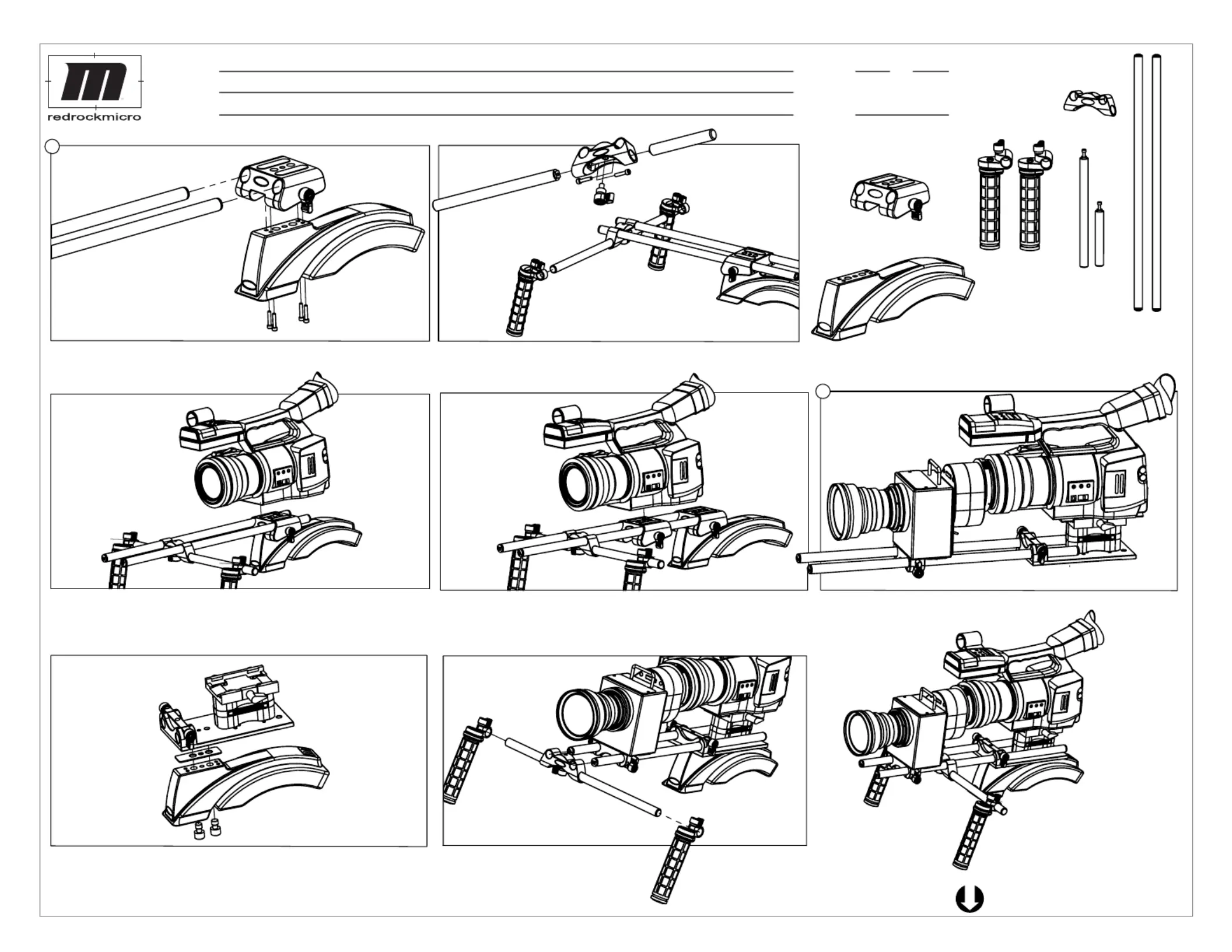 redrockmicro