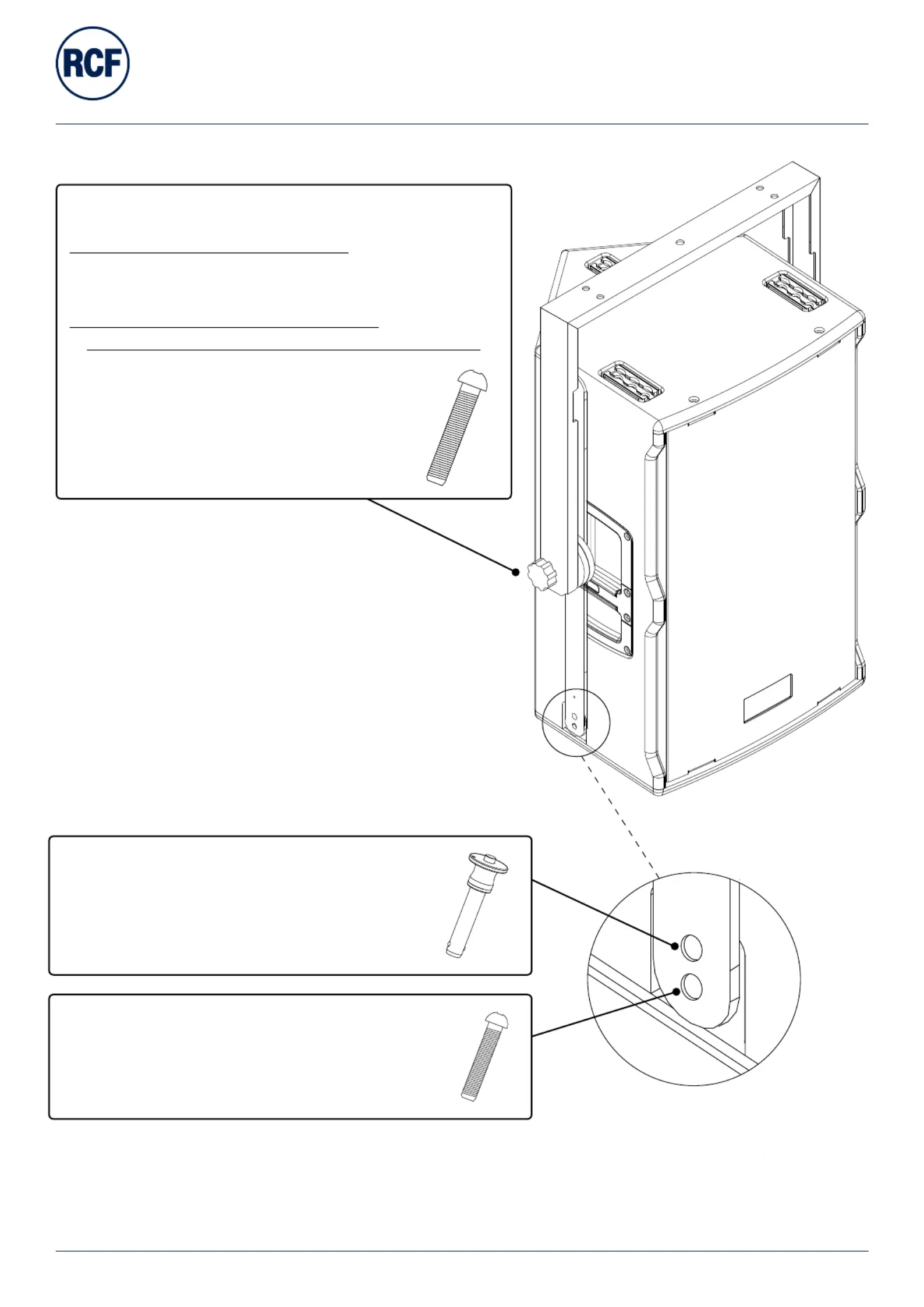 RCF