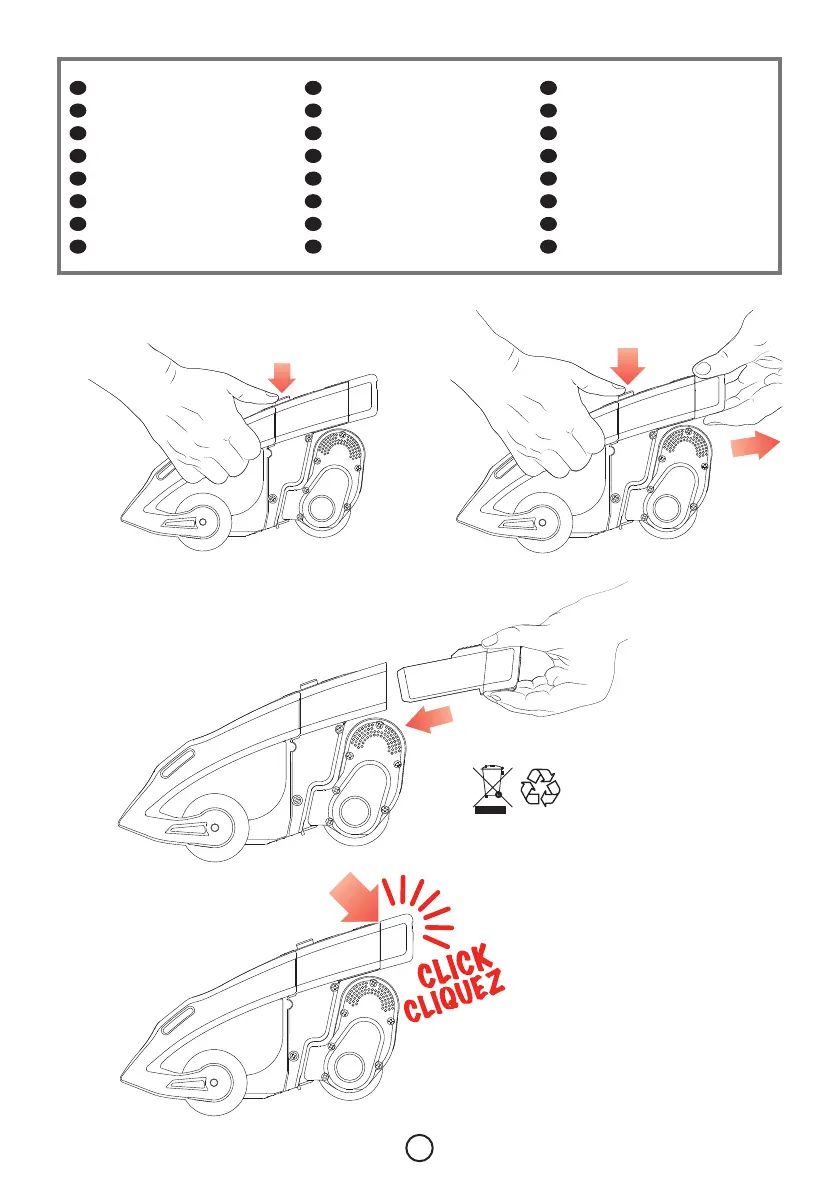 CLICK
CLIQUEZ