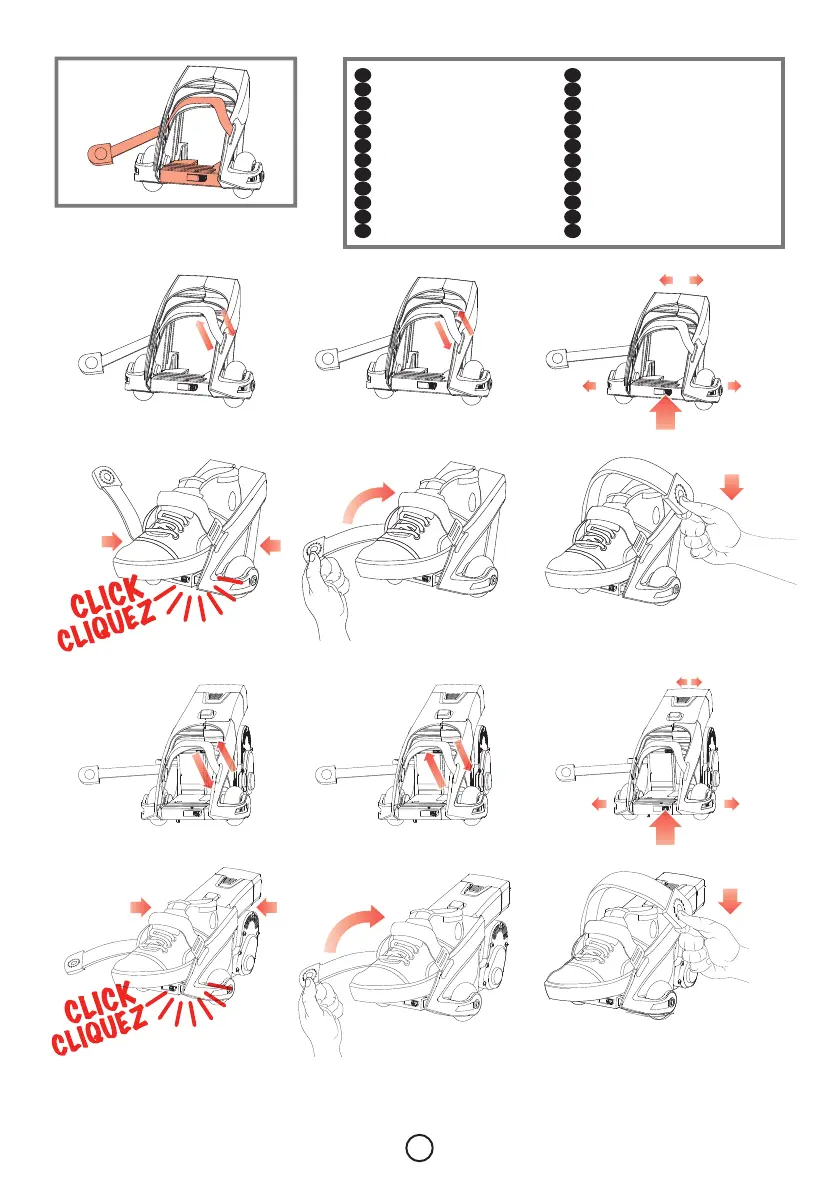 CLICK
CLIQUEZ

CLICK
CLIQUEZ