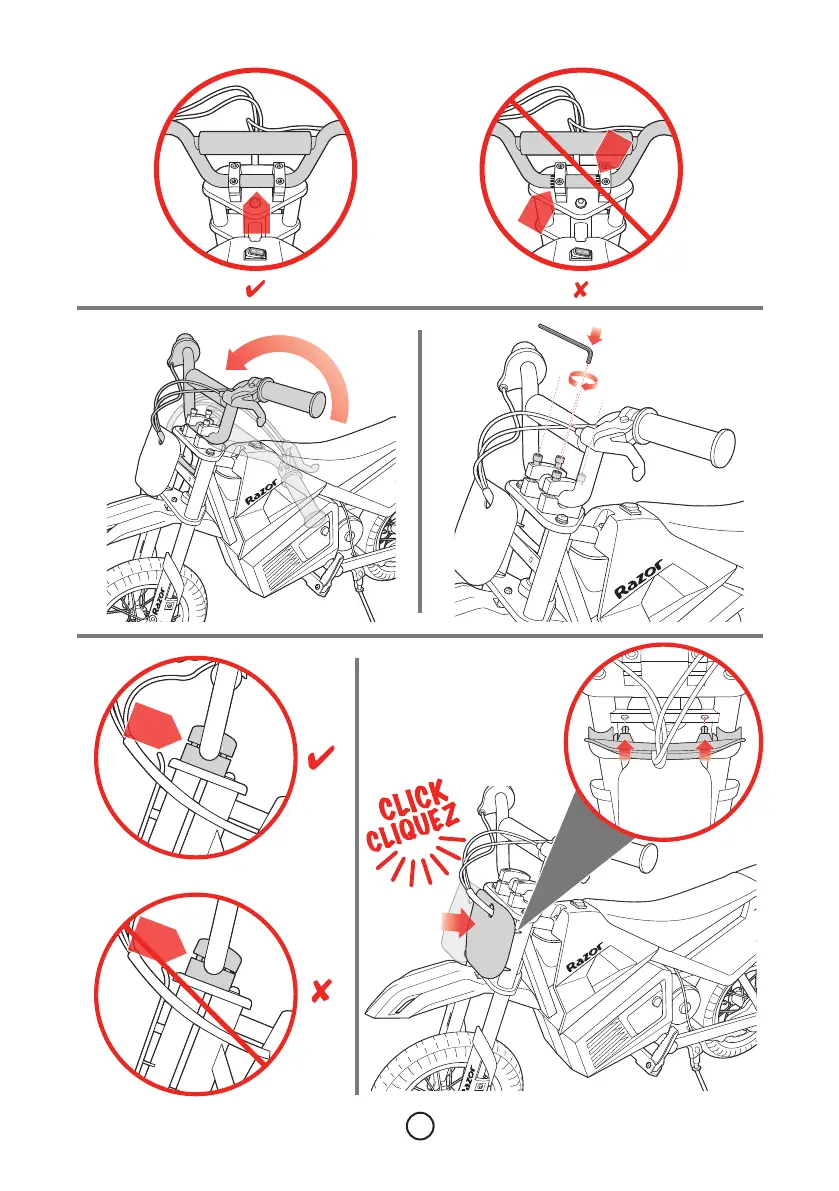 ✔ ✘

Razor

Razor

Razor

✔

✘

CLICK
CLIQUEZ

Razor