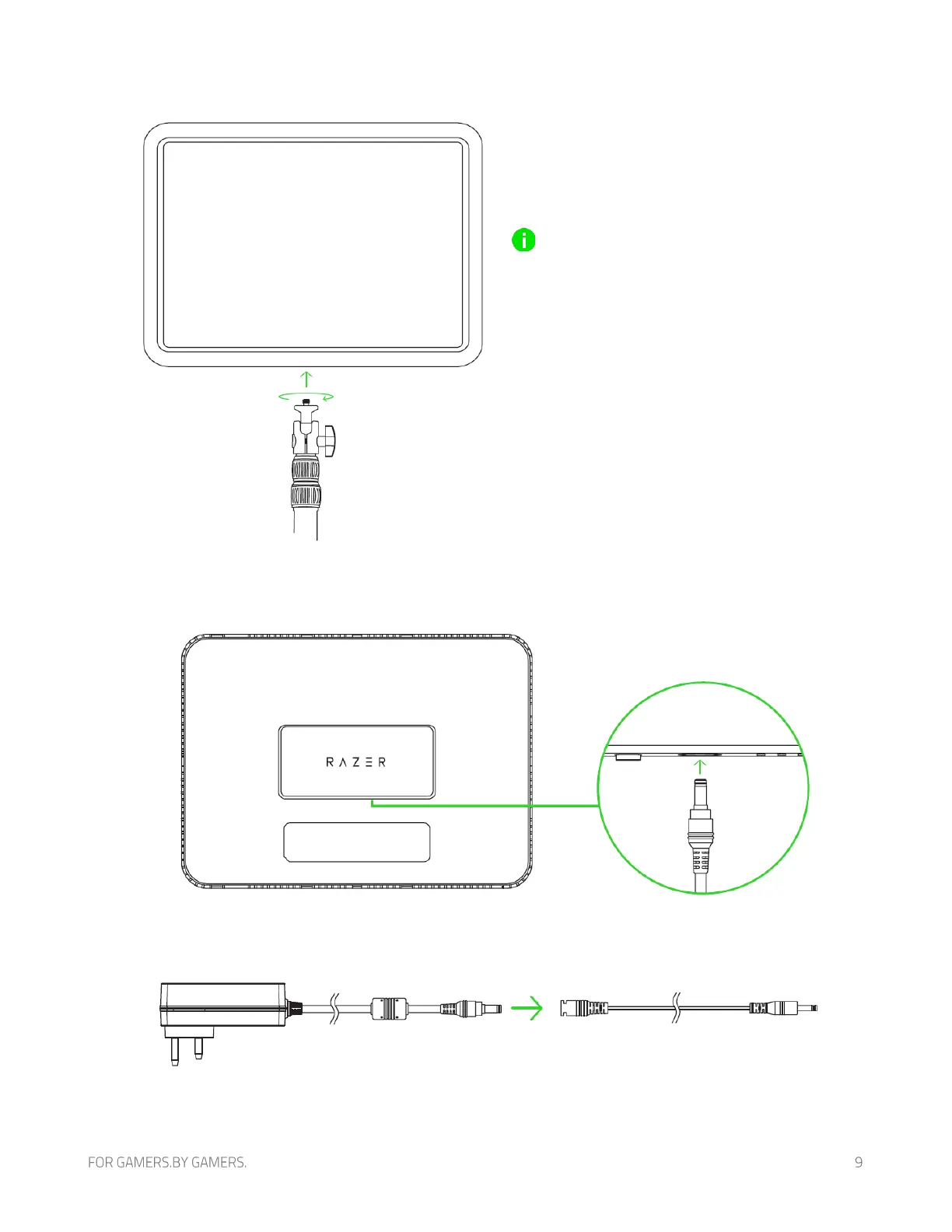 RAZER

FOR GAMERS.BY GAMERS.

9