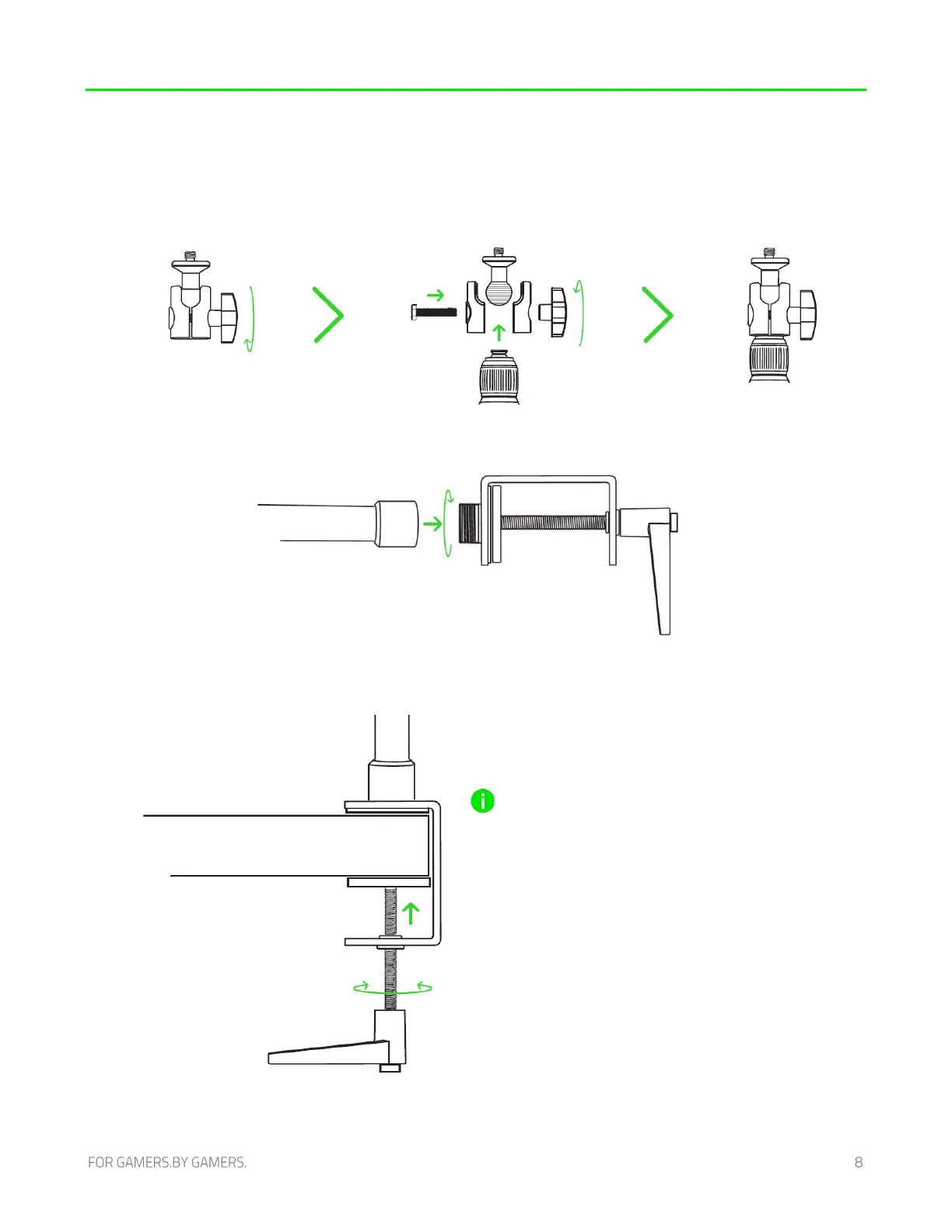 FOR GAMERS.BY GAMERS.

8