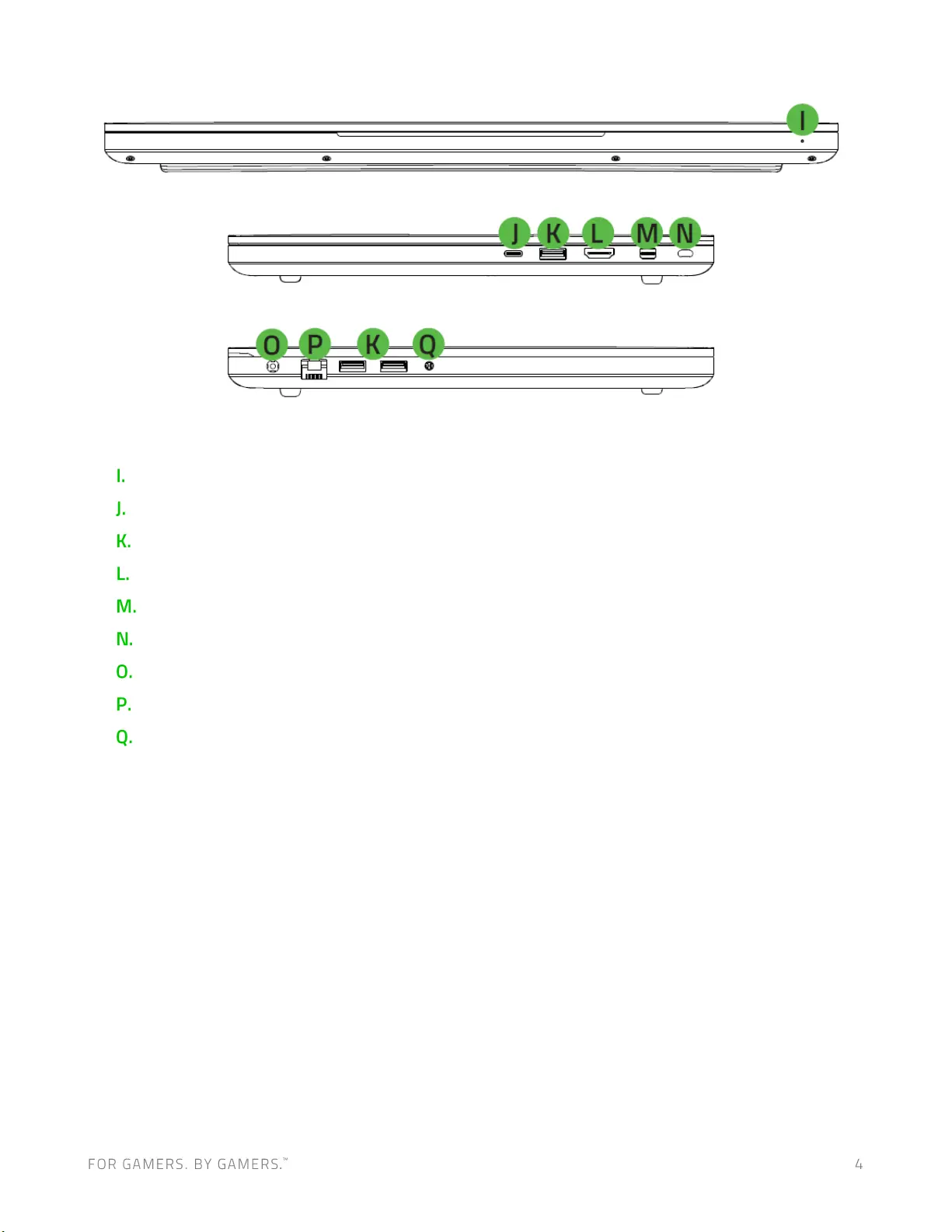 I

J K L M N

O P K Q

I.

J.

K.

L.

M.

N.

O.

P.

Q.

FOR GAMERS. BY GAMERS.™

4