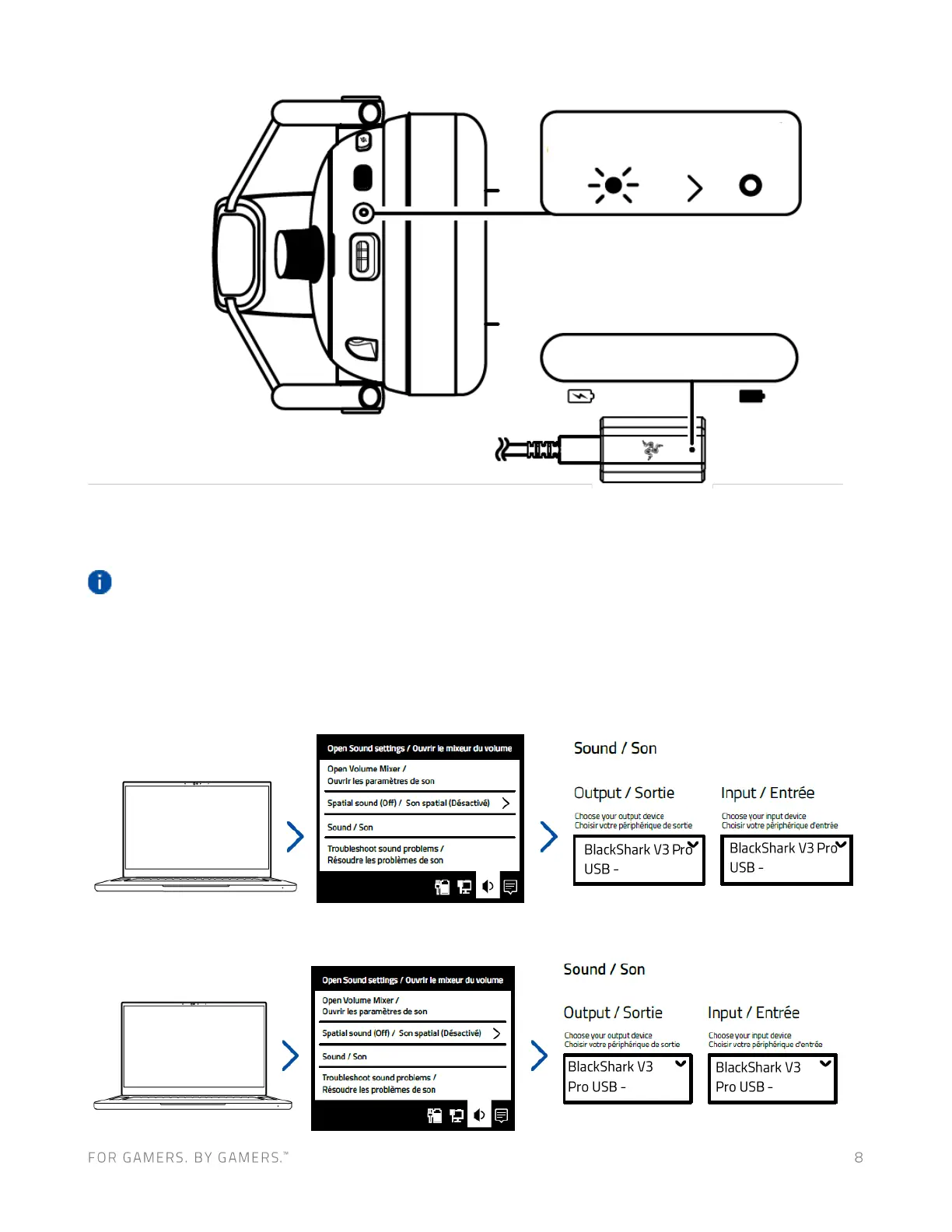 Open Sound settings / Ouvrir le mixeur du volume

Open Volume Mixer / Ouvrir les paramètres de son

Spatial sound (Off) / Son spatial (Désactivé)

Sound / Son

Troubleshoot sound problems / Résoudre les problèmes de son

Sound / Son

Output / Sortie

Choose your output device
Choisir votre périphérique de sortie

BlackShark V3 Pro USB -

Input / Entrée

Choose your input device
Choisir votre périphérique d'entrée

BlackShark V3 Pro USB -

Open Sound settings / Ouvrir le mixeur du volume

Open Volume Mixer / Ouvrir les paramètres de son

Spatial sound (Off) / Son spatial (Désactivé)

Sound / Son

Troubleshoot sound problems / Résoudre les problèmes de son

Sound / Son

Output / Sortie

Choose your output device
Choisir votre périphérique de sortie

BlackShark V3 Pro USB -

Input / Entrée

Choose your input device
Choisir votre périphérique d'entrée

BlackShark V3 Pro USB -

FOR GAMERS. BY GAMERS.™

8