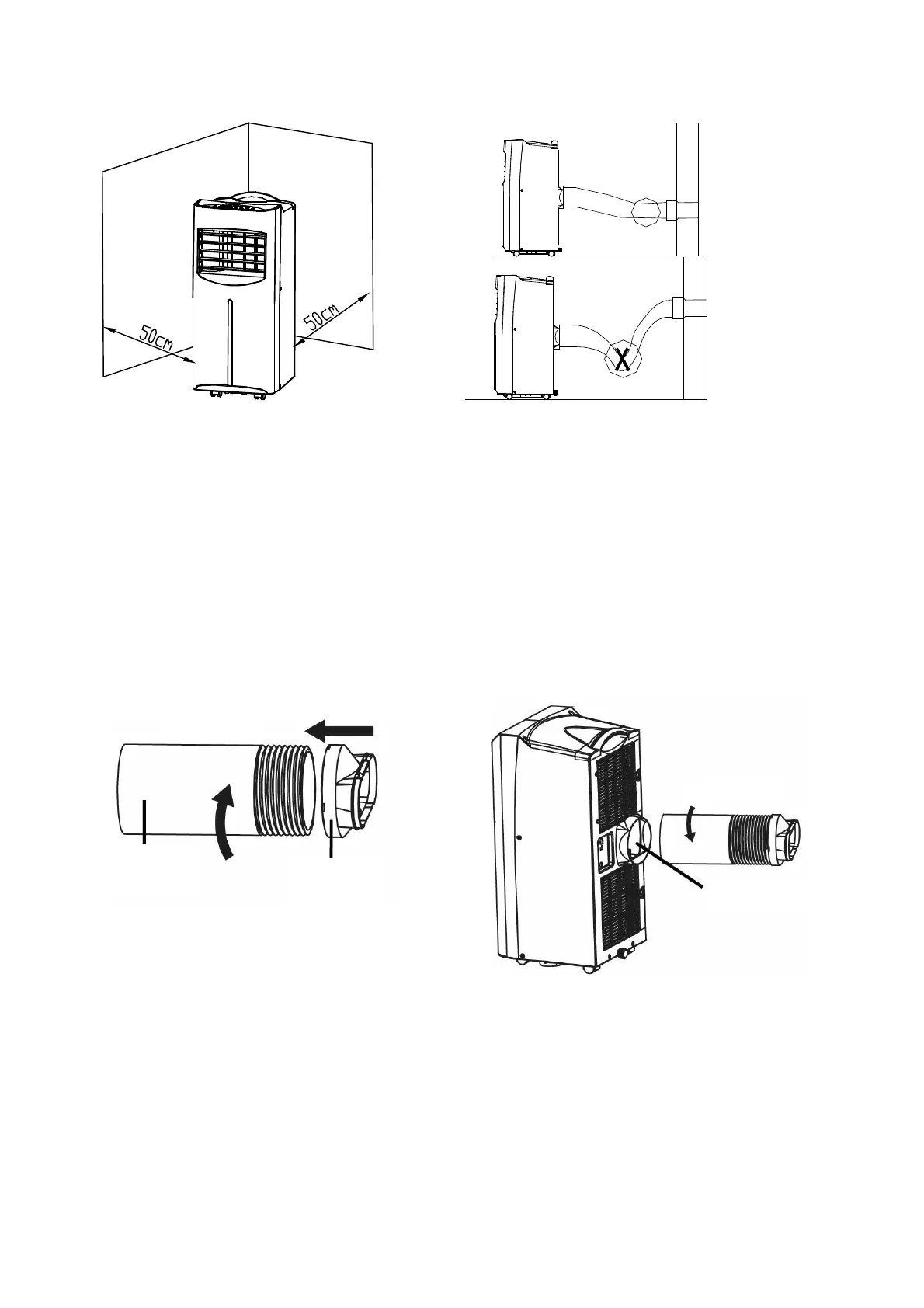 50cm

50cm

X