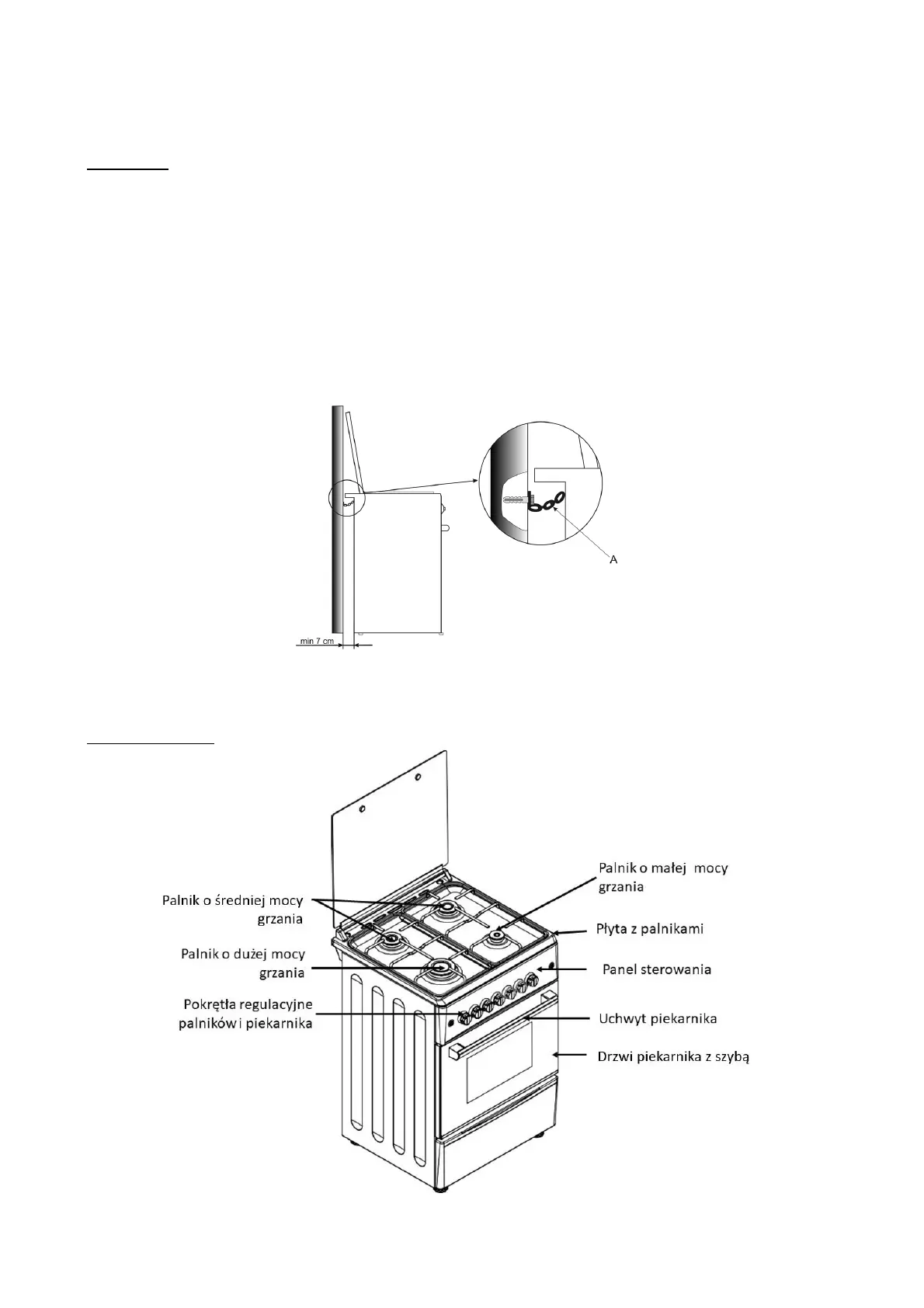 A

min 7 cm

Palnik o średniej mocy grzania

Palnik o dużej mocy grzania

Pokrętła regulacyjne palników i piekarnika

Palnik o małej mocy grzania

Płyta z palnikami

Panel sterowania

Uchwyt piekarnika

Drzwi piekarnika z szybą