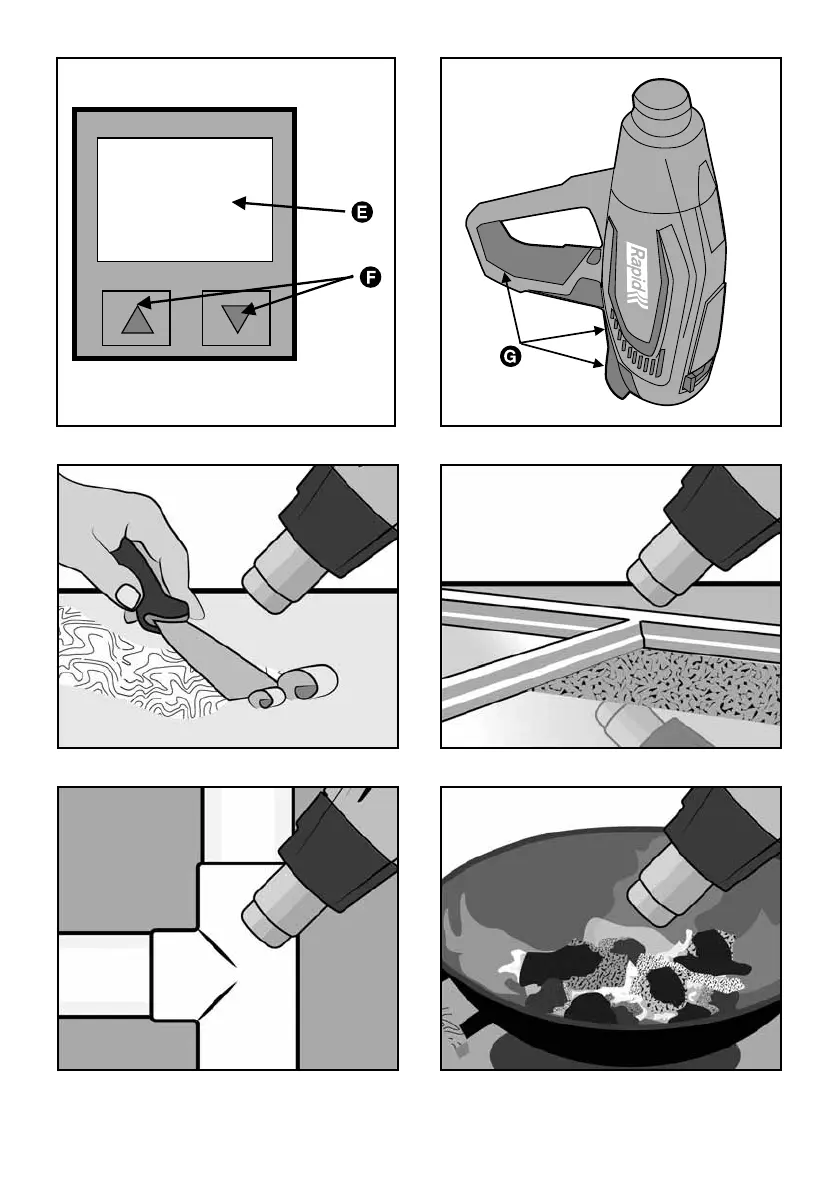 E
F
Rapid
G