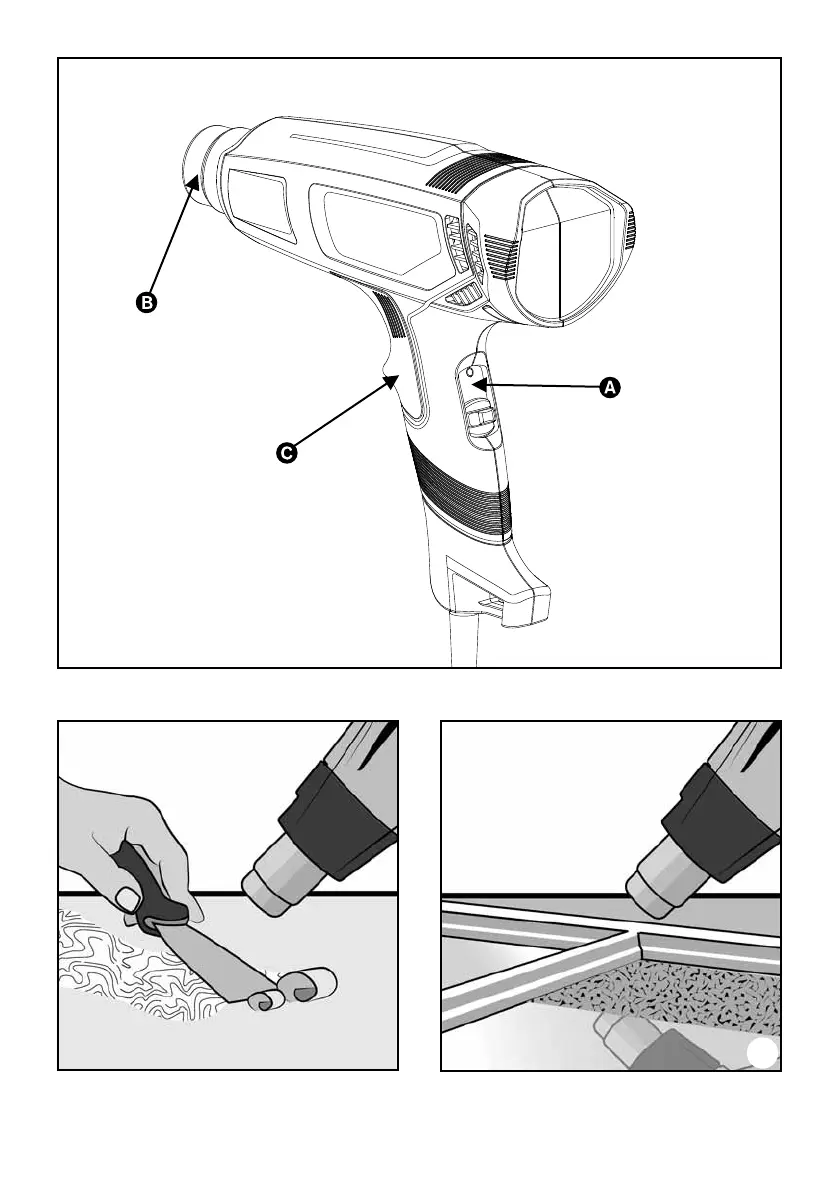 B

A

C