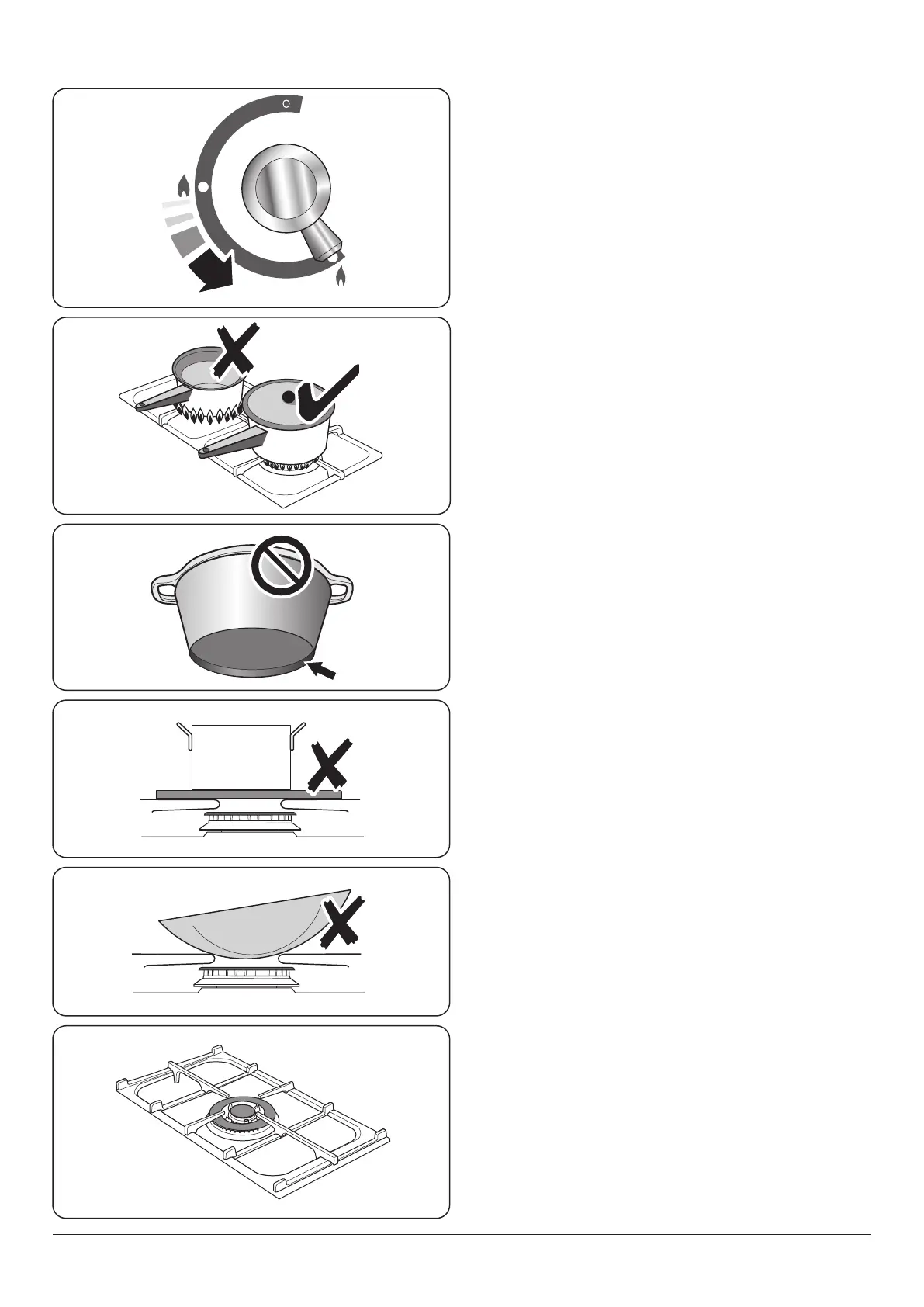 O