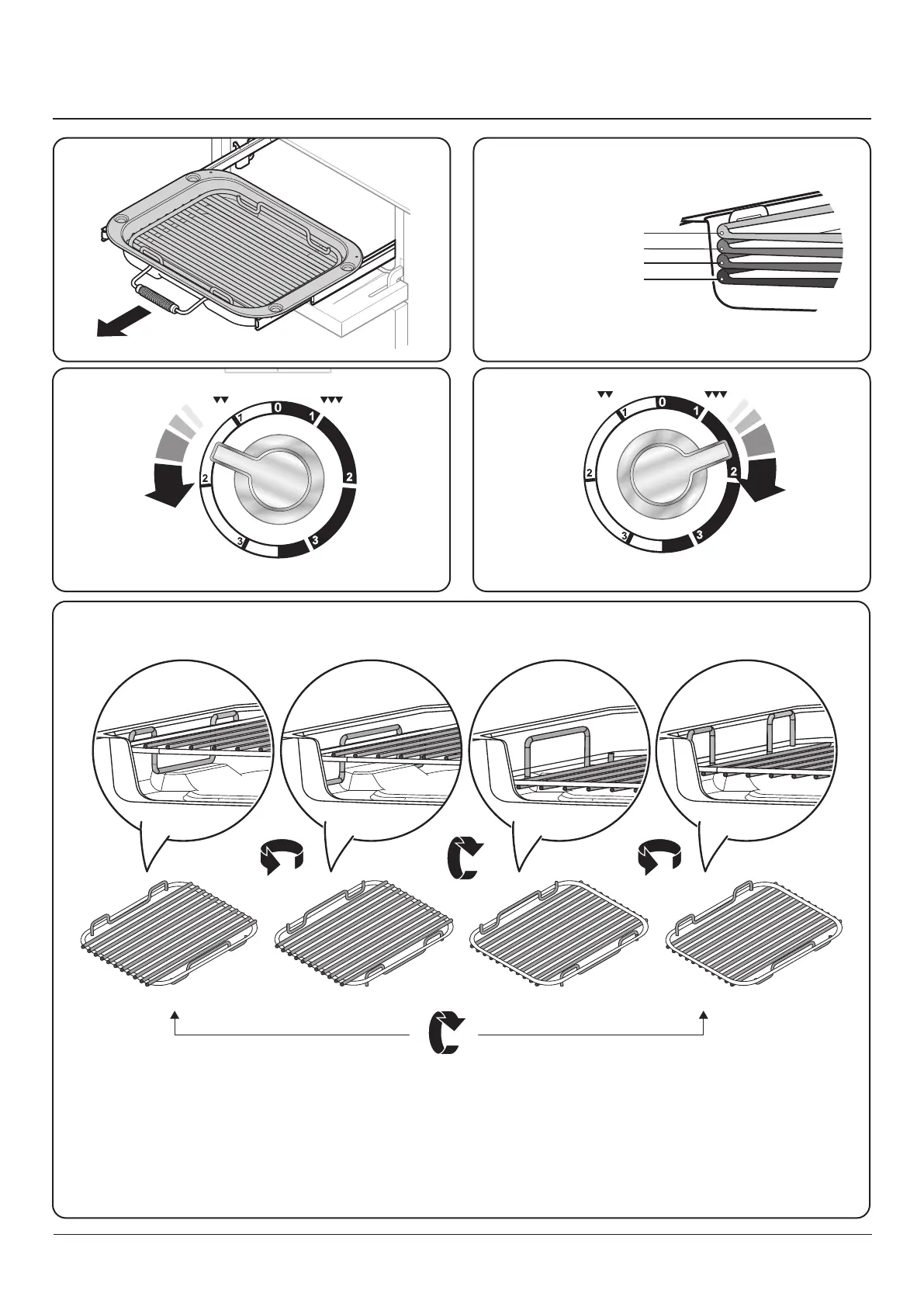 1 0 1
2 2
3 3

1 0 1
2 2
3 3