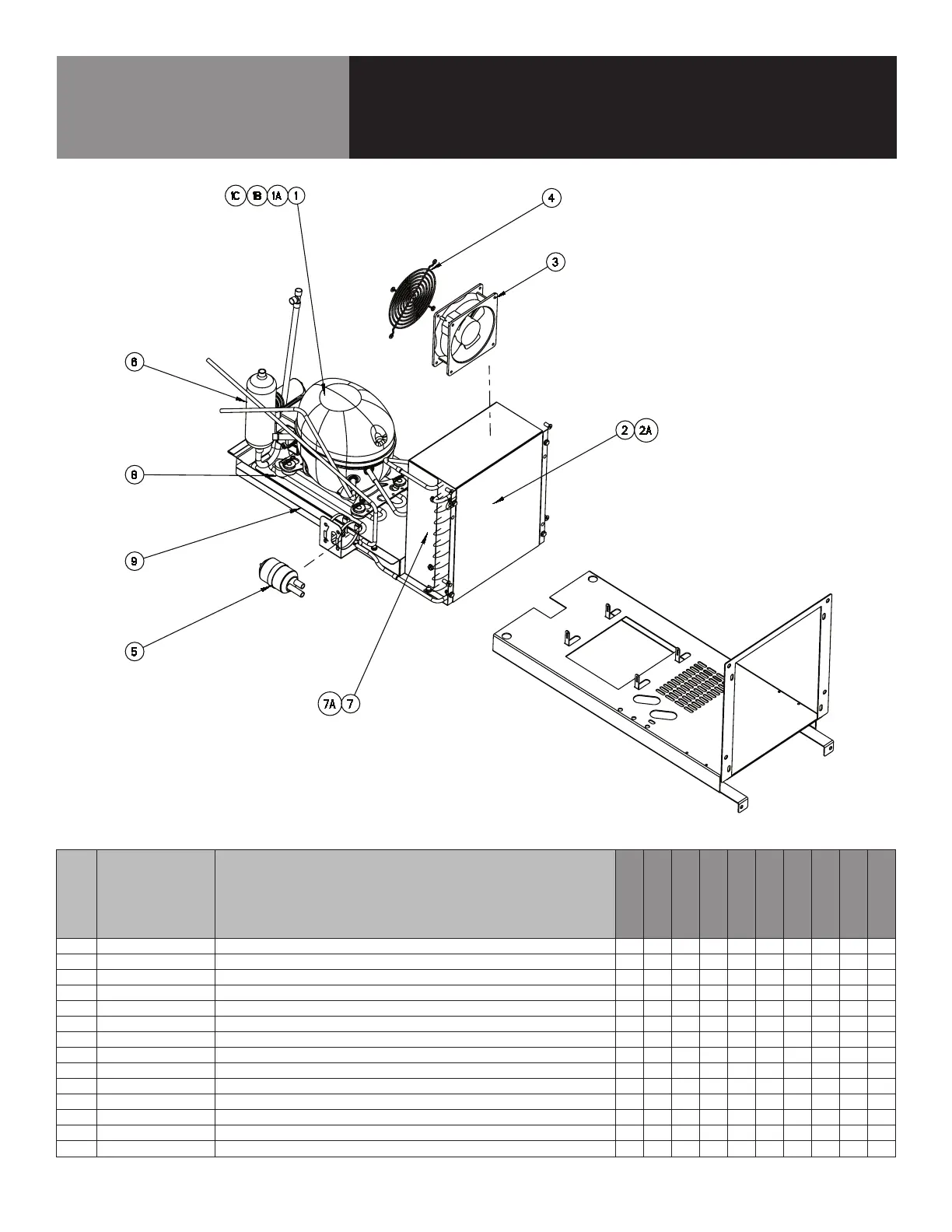 1C 1B 1A 1

4

3

6

2 2A

8

9

5

7A 7