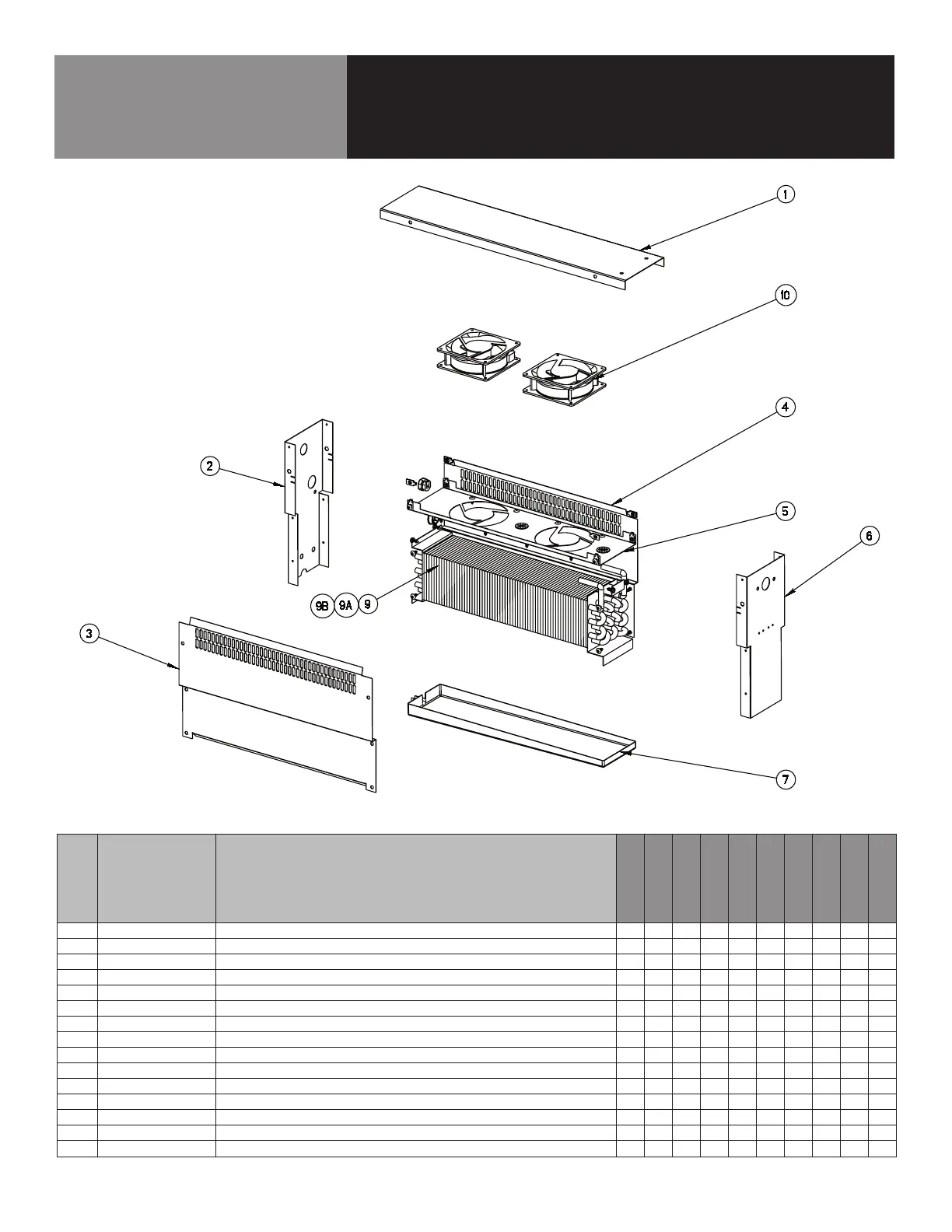 1

10

4

2

5

6

9B 9A 9

3

7