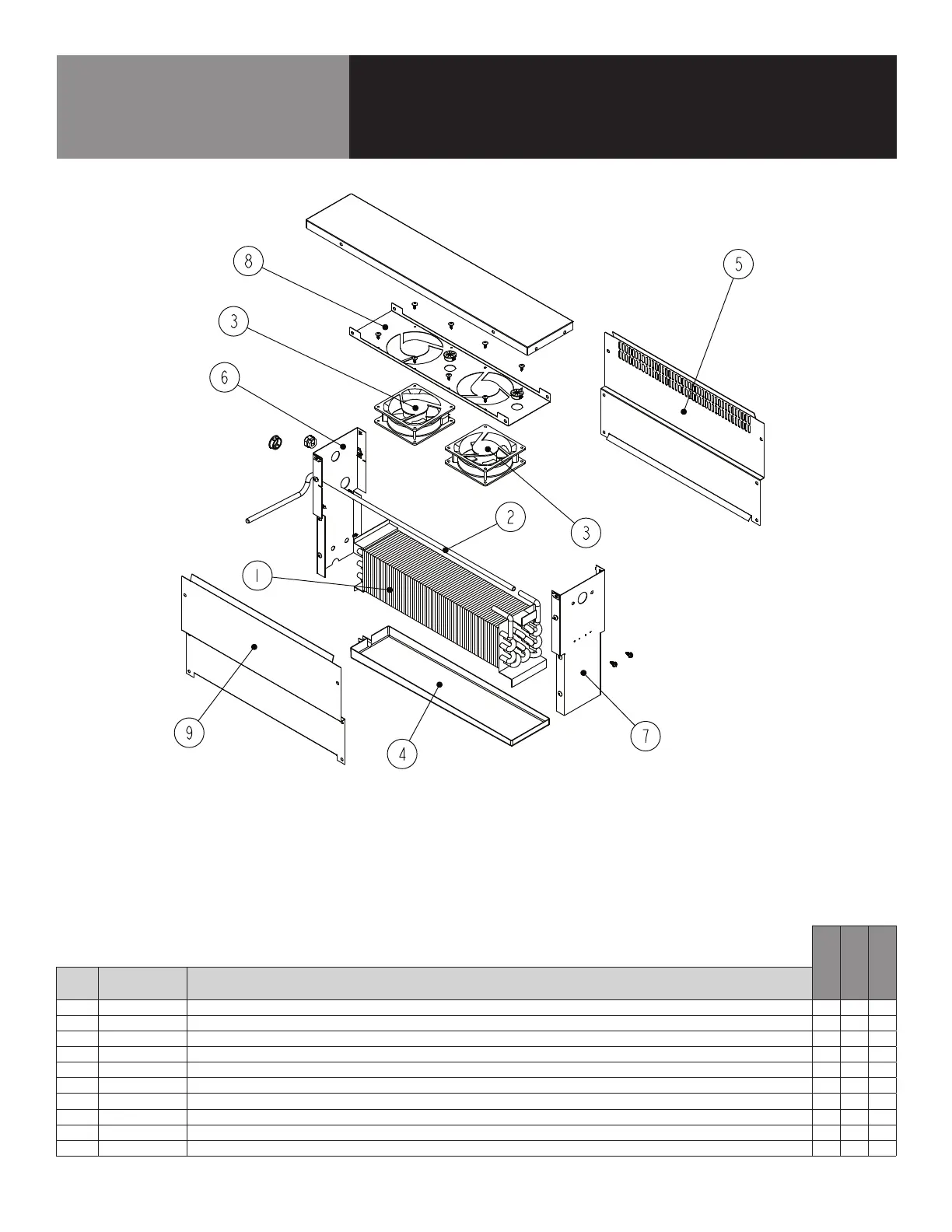 8

5

3

6

2

3

1

9

4

7